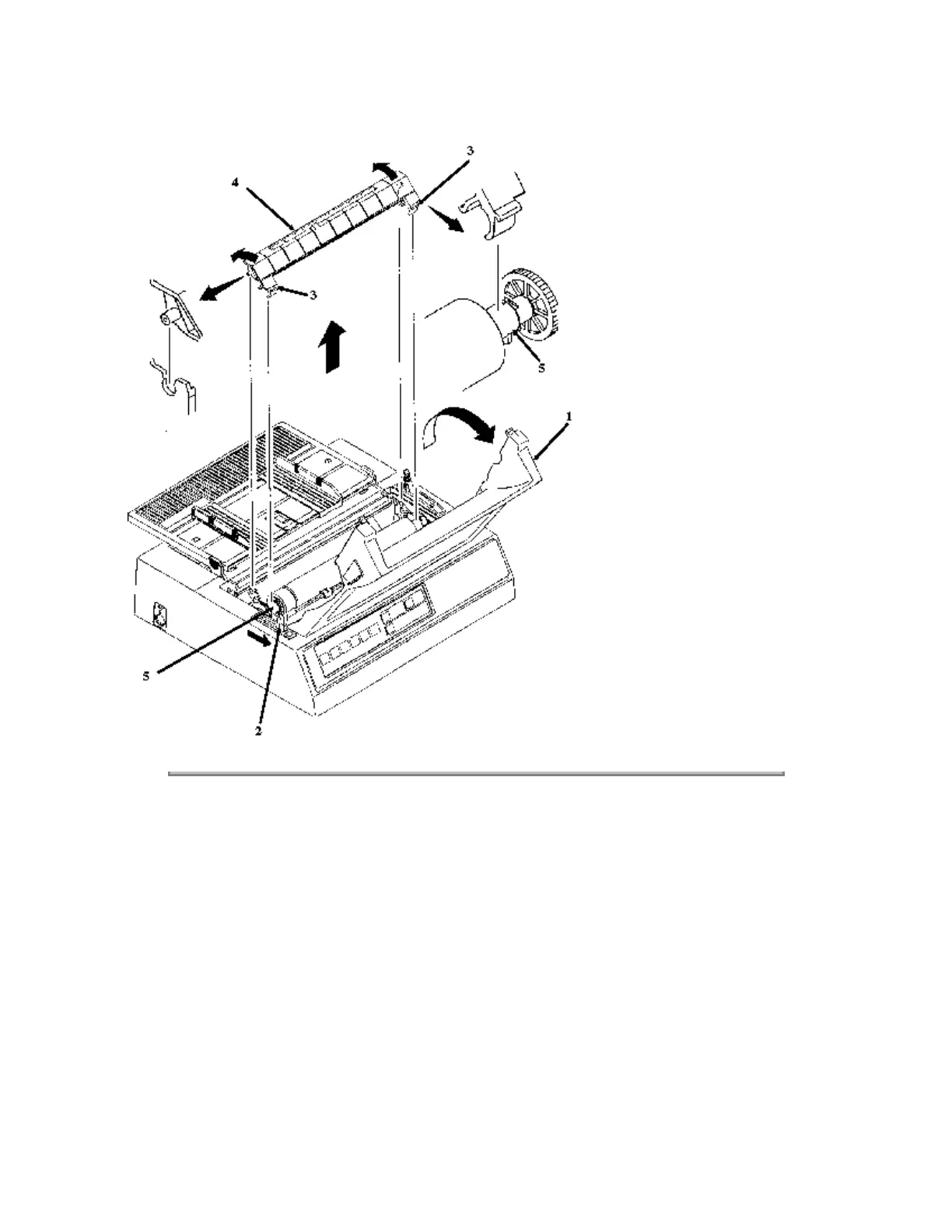 3
4
3
5
1
5
2