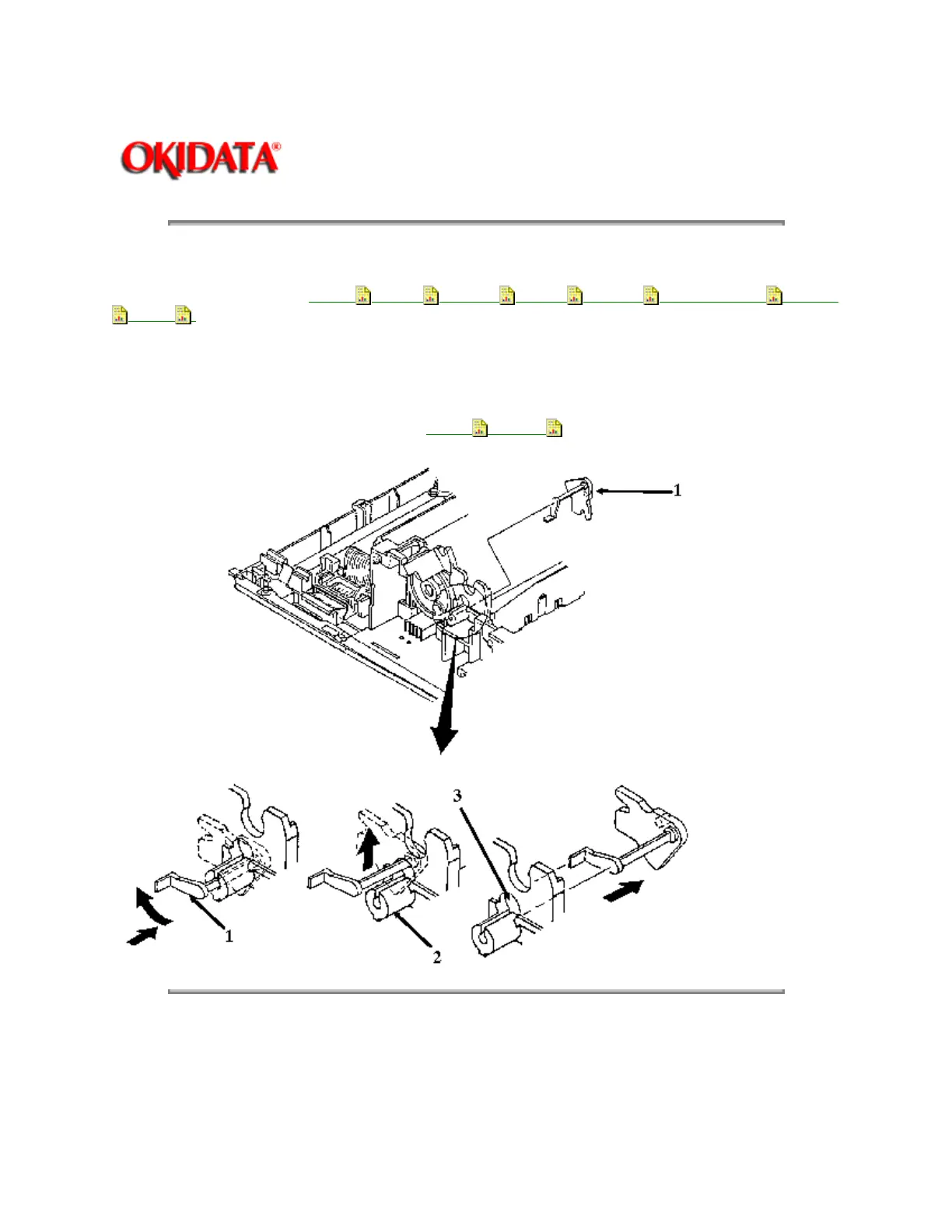 OKIDATA®

1

3

1

2