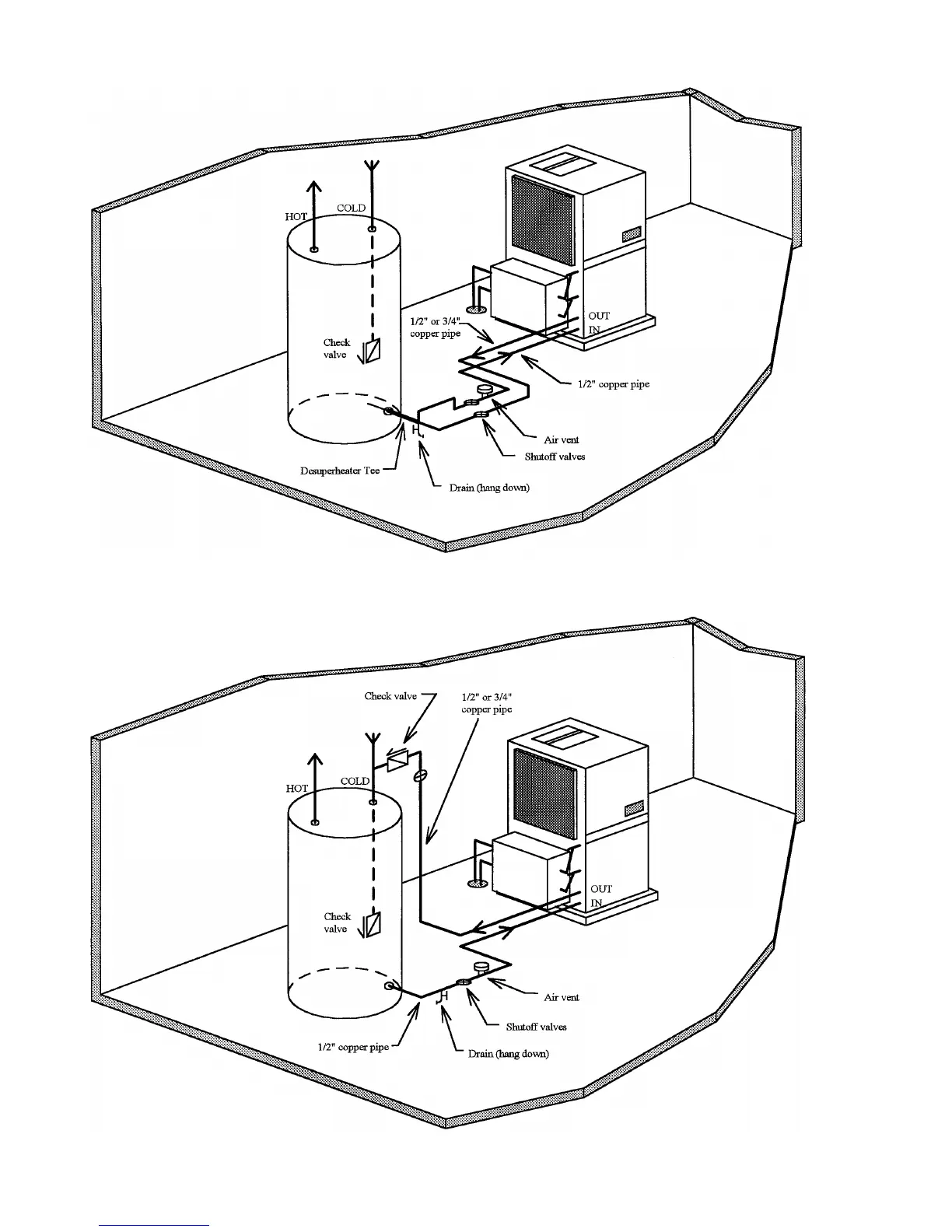 HOT
COLD
Check valve
1/2" or 3/4" copper pipe
OUT
IN
1/2" copper pipe
Air vent
Shutoff valves
Desuperheater Tee
Drain (hang down)

Check valve
1/2" or 3/4" copper pipe
HOT
COLD
Check valve
OUT
IN
Air vent
Shutoff valves
1/2" copper pipe
Drain (hang down)