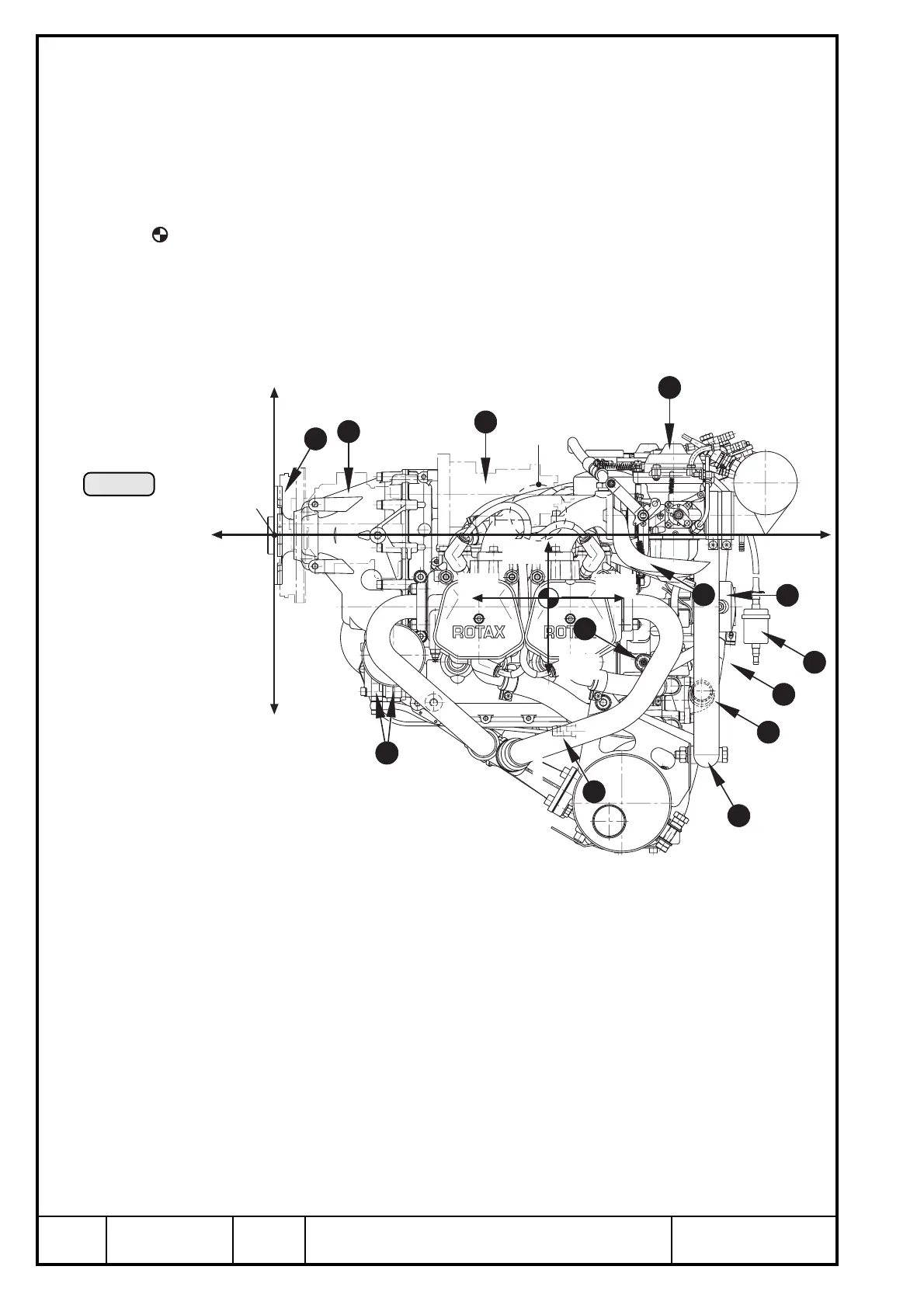 ROTAX

ROTAX