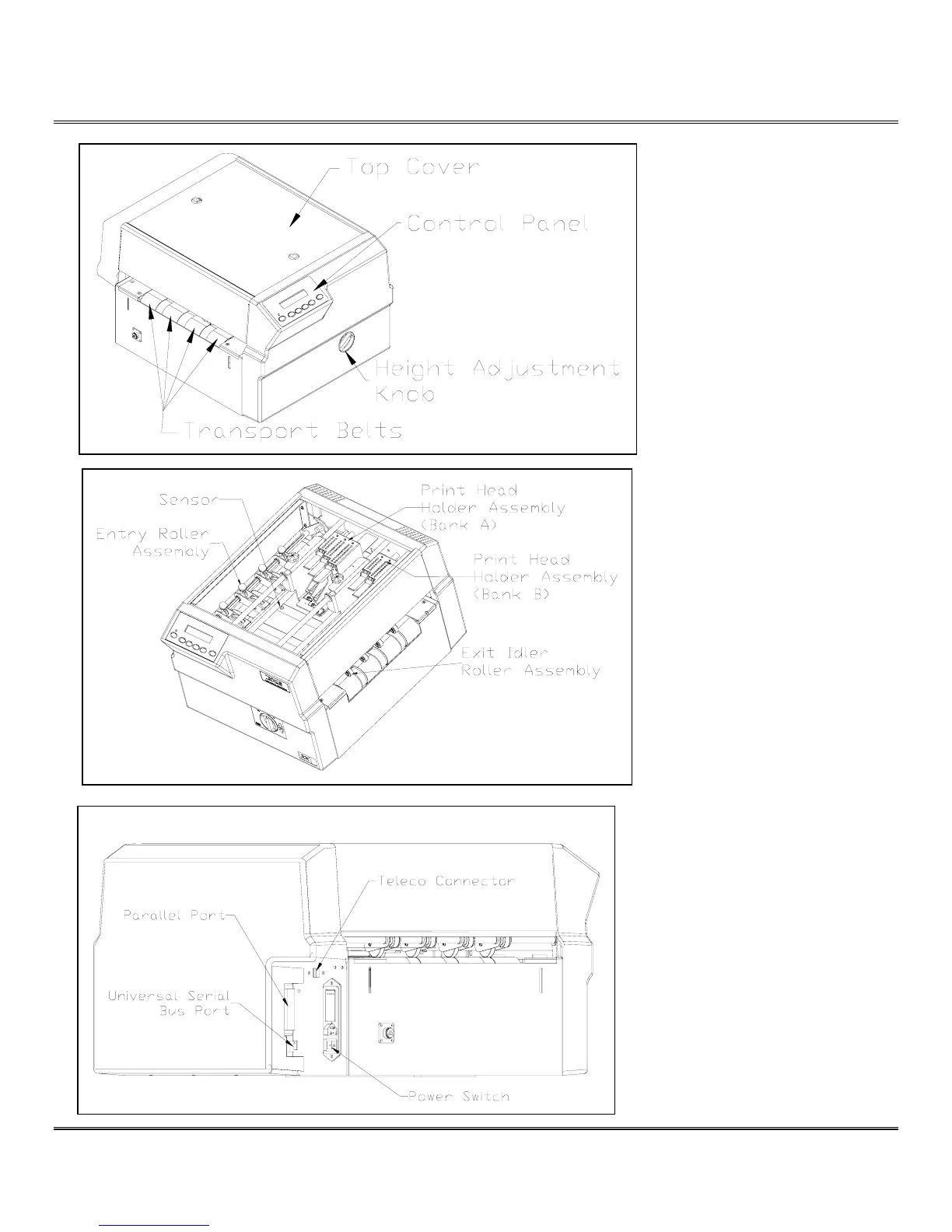 Top Cover
Control Panel
Height Adjustment Knob
Transport Belts

Sensor
Entry Roller Assembly
Print Head Holder Assembly (Bank A)
Print Head Holder Assembly (Bank B)
Exit Idler Roller Assembly

Teleco Connector
Parallel Port
Universal Serial Bus Port
Power Switch