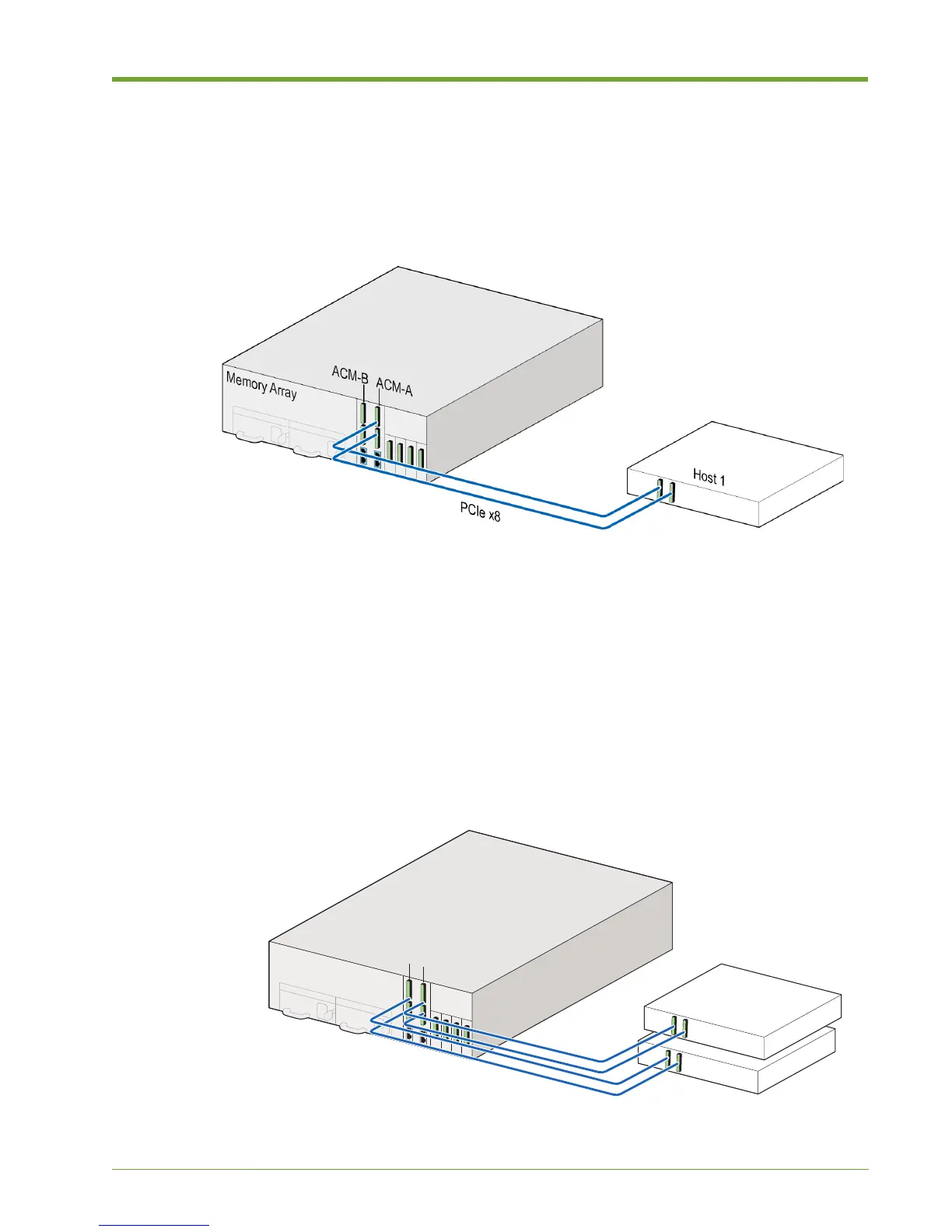 Memory Array

ACM-B

ACM-A

Host 1

PCIe x8