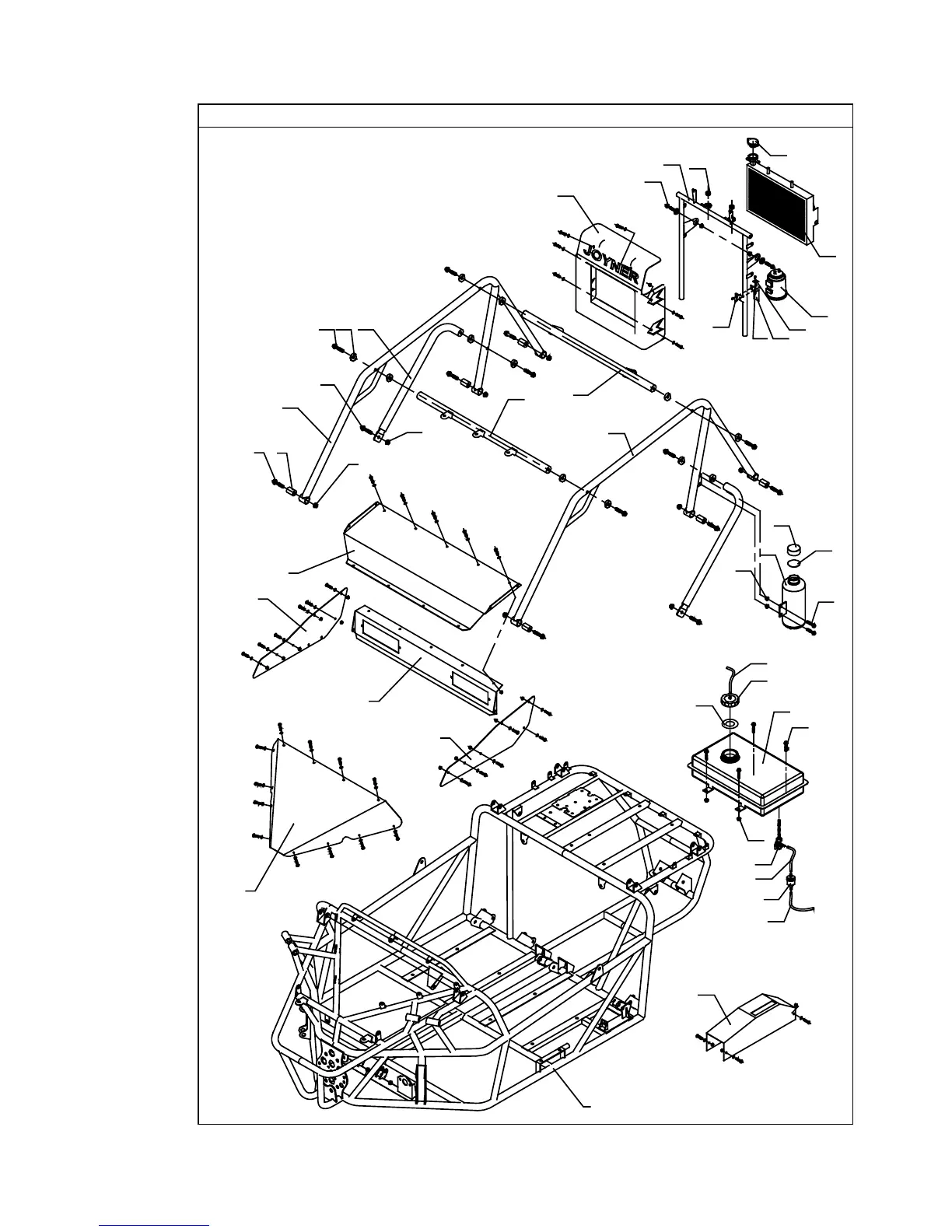 JOYNER