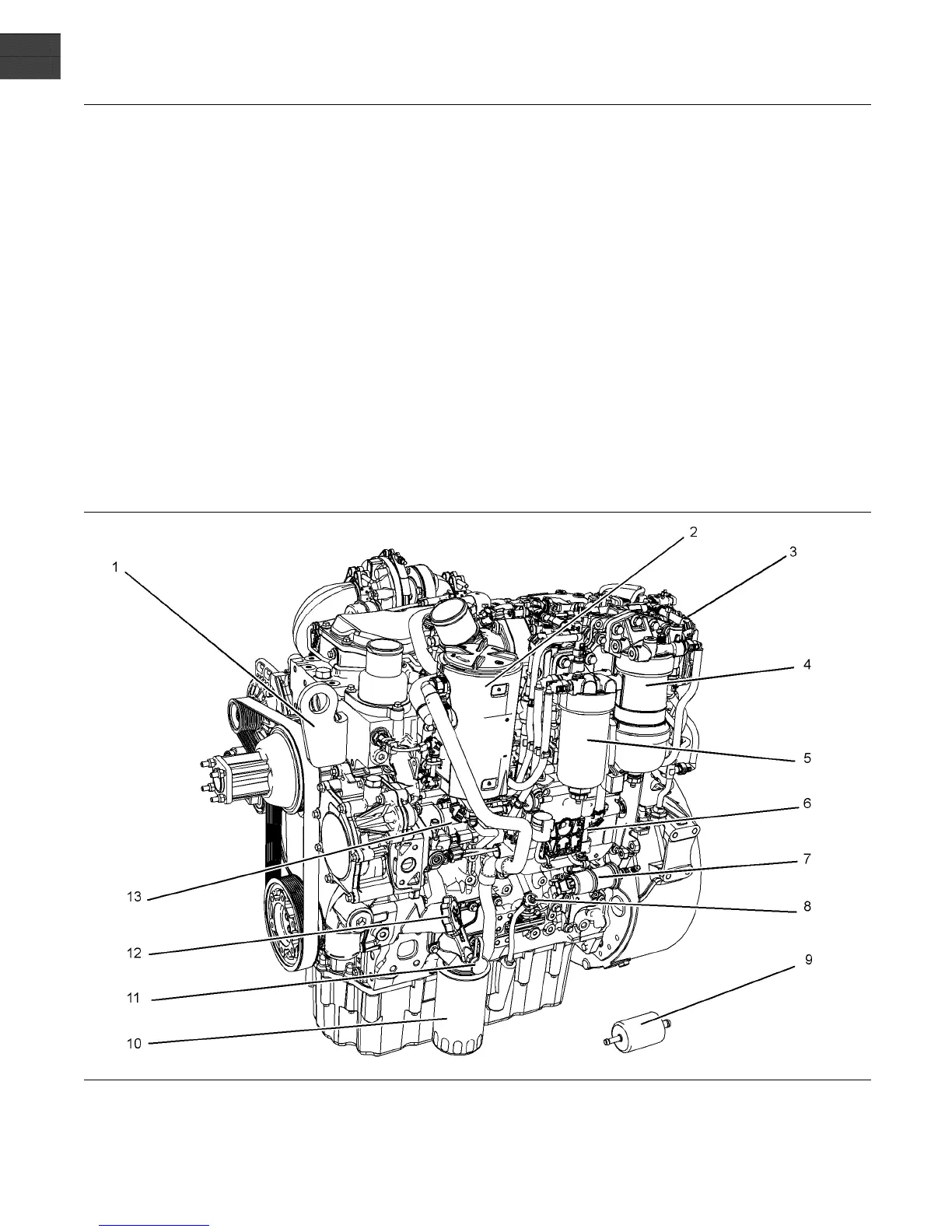 2
3
1
4
5
6
7
13
8
12
9
11
10