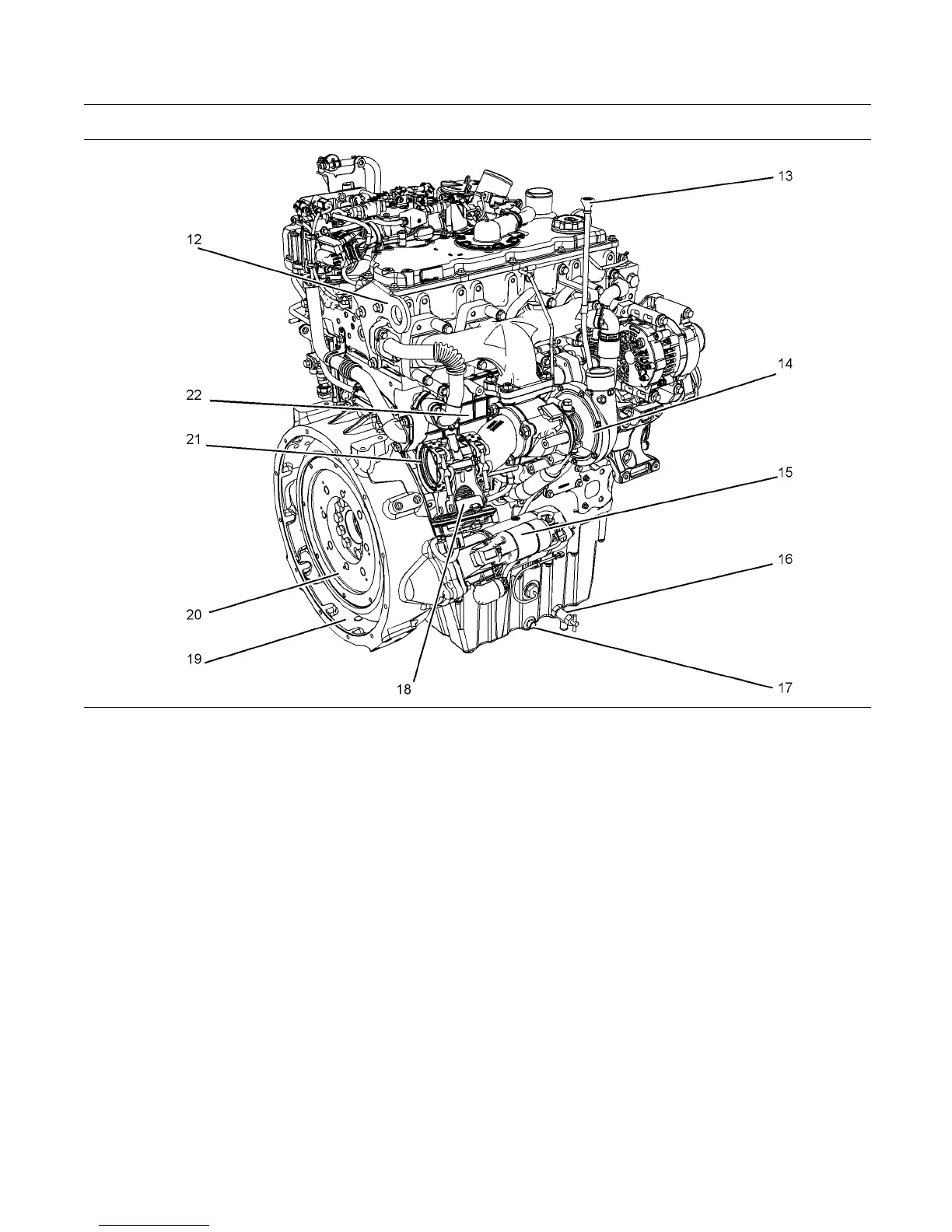 13

12

14

22

21

15

16

20

19

18

17