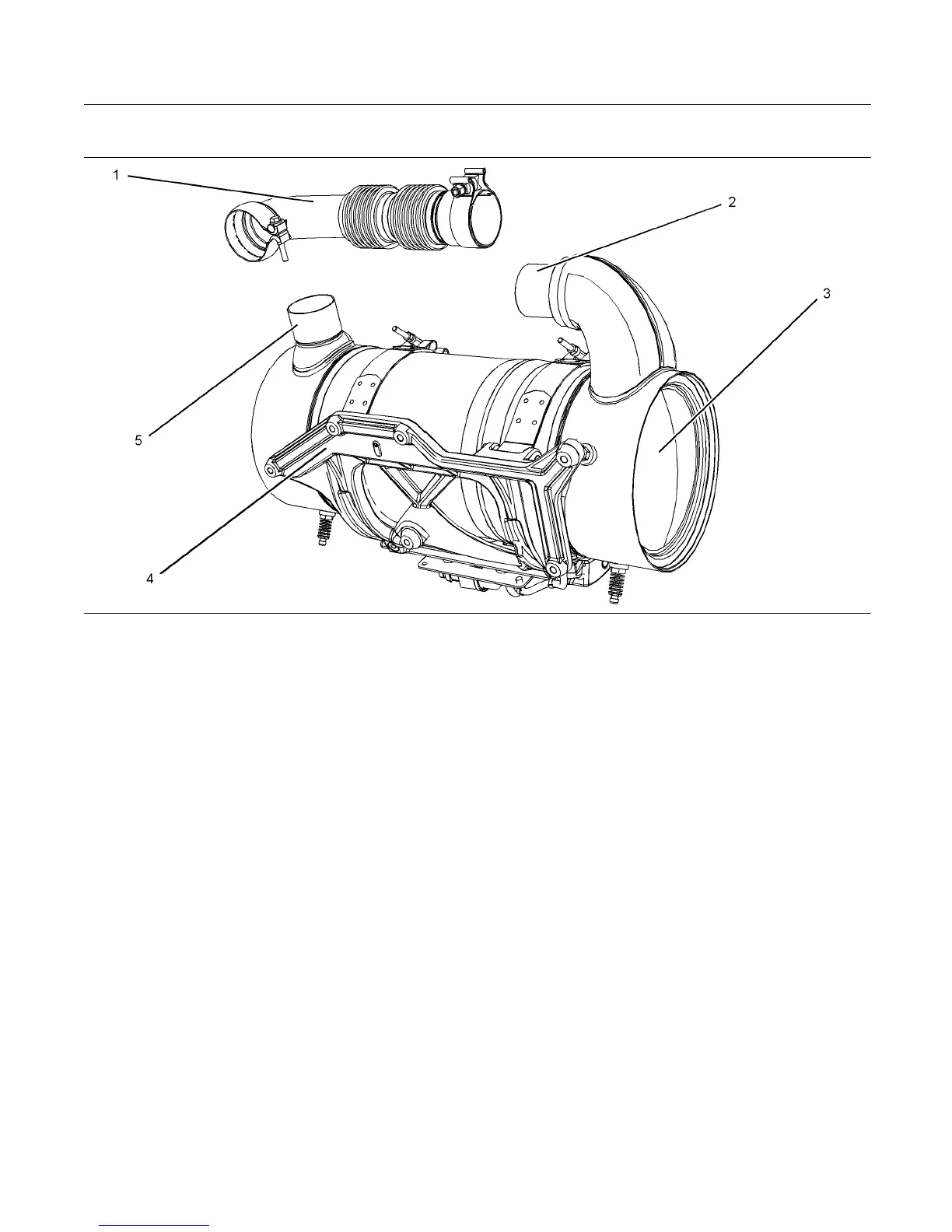 1
2
3
5
4