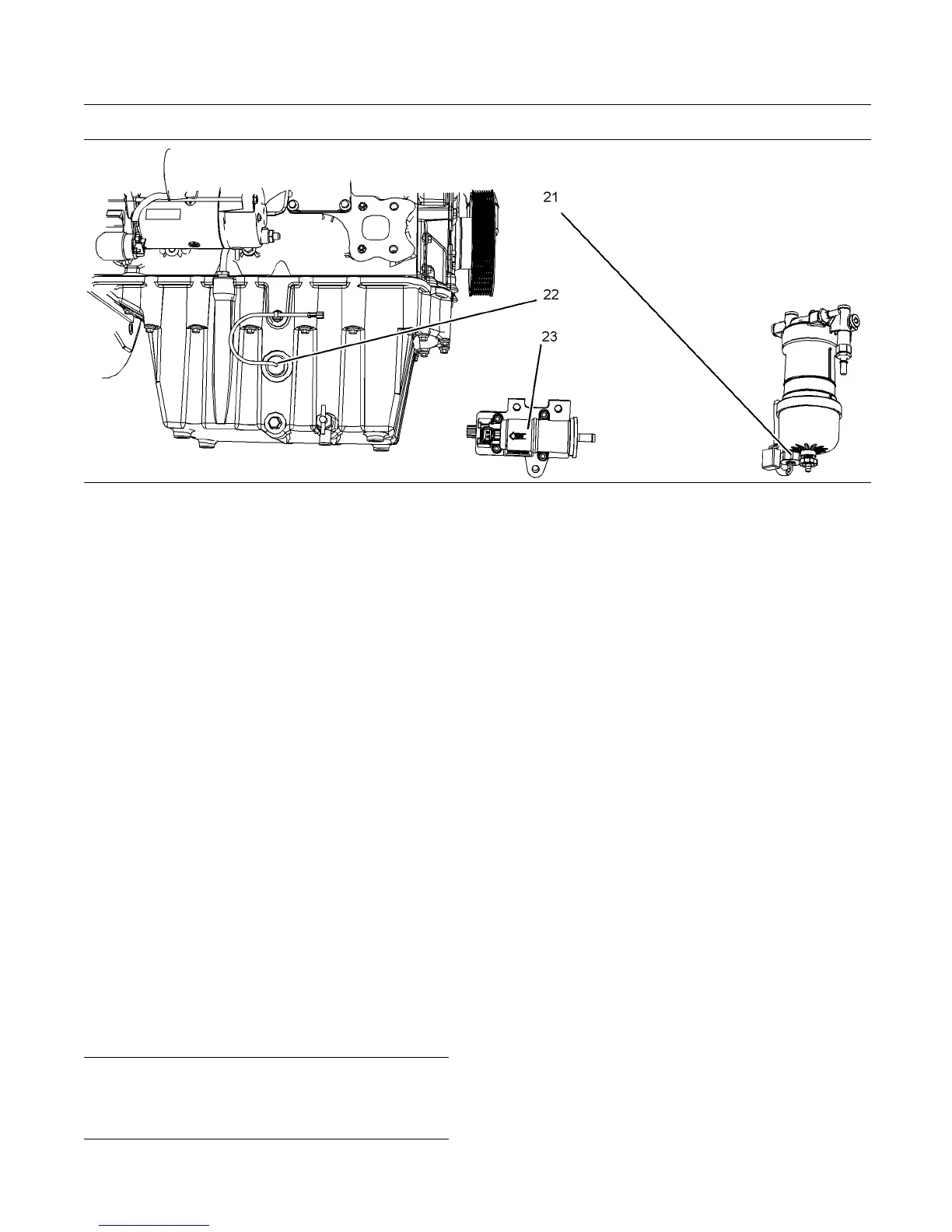 21

22

23