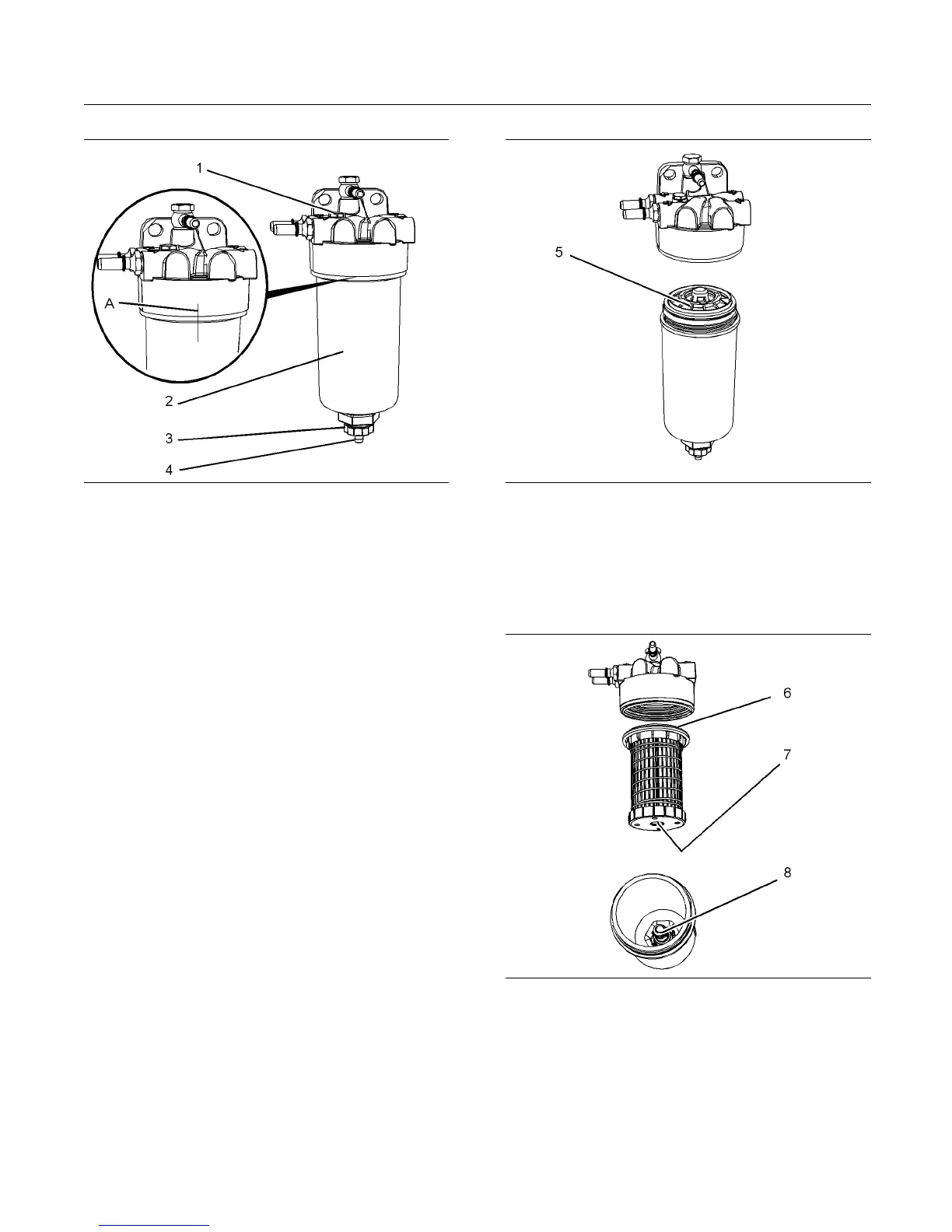 1

A

2

3

4

5

6

7

8