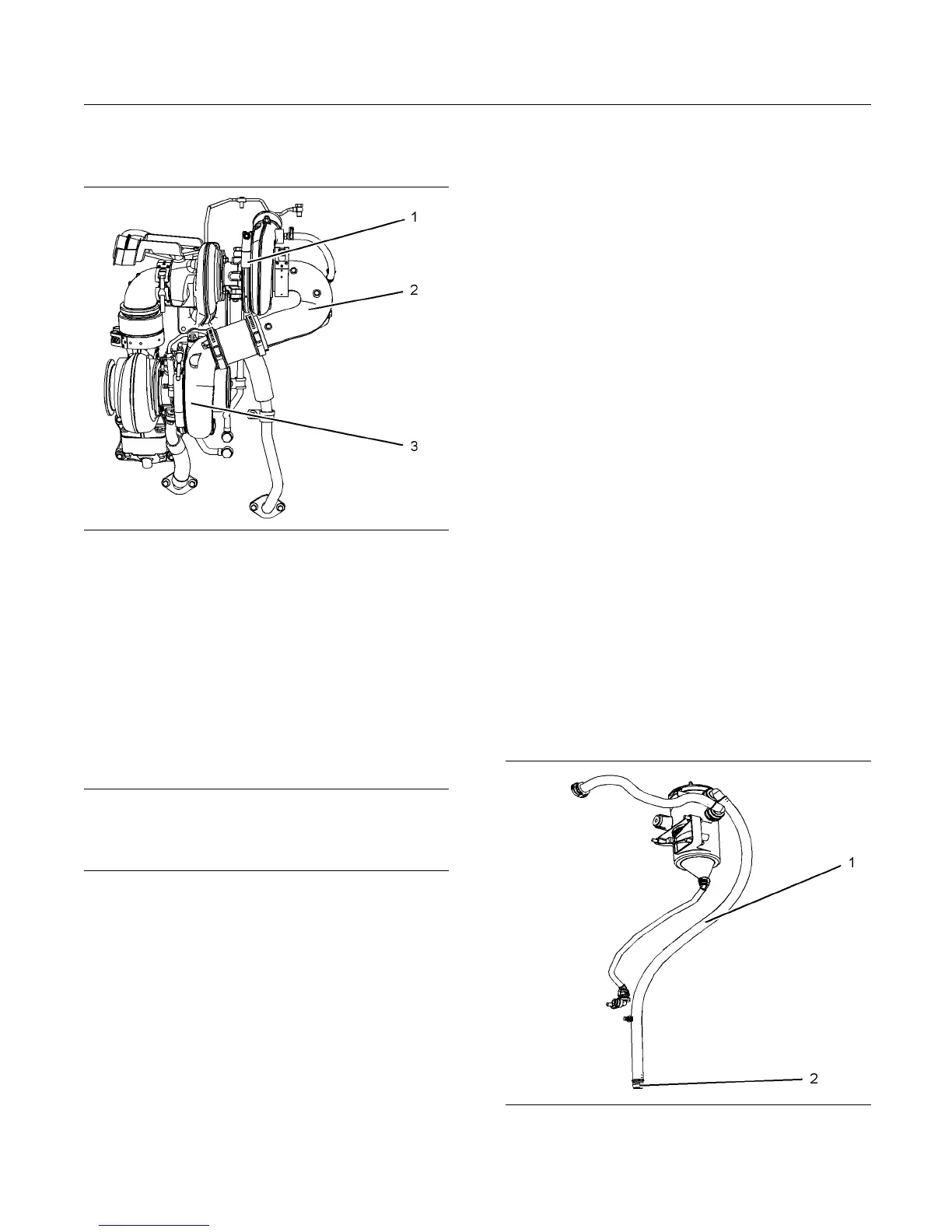 1
2
3

1
2