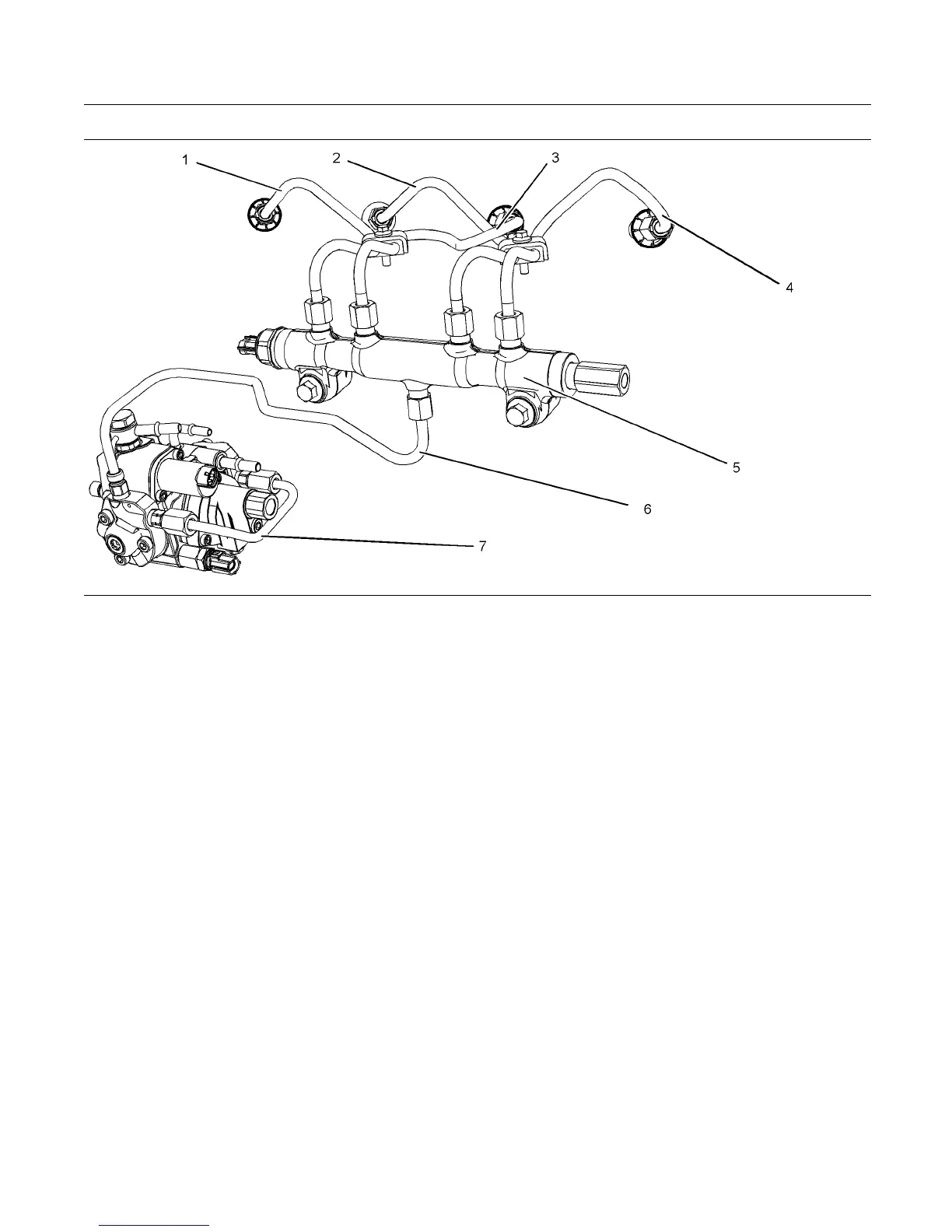 1
2
3
4
5
6
7