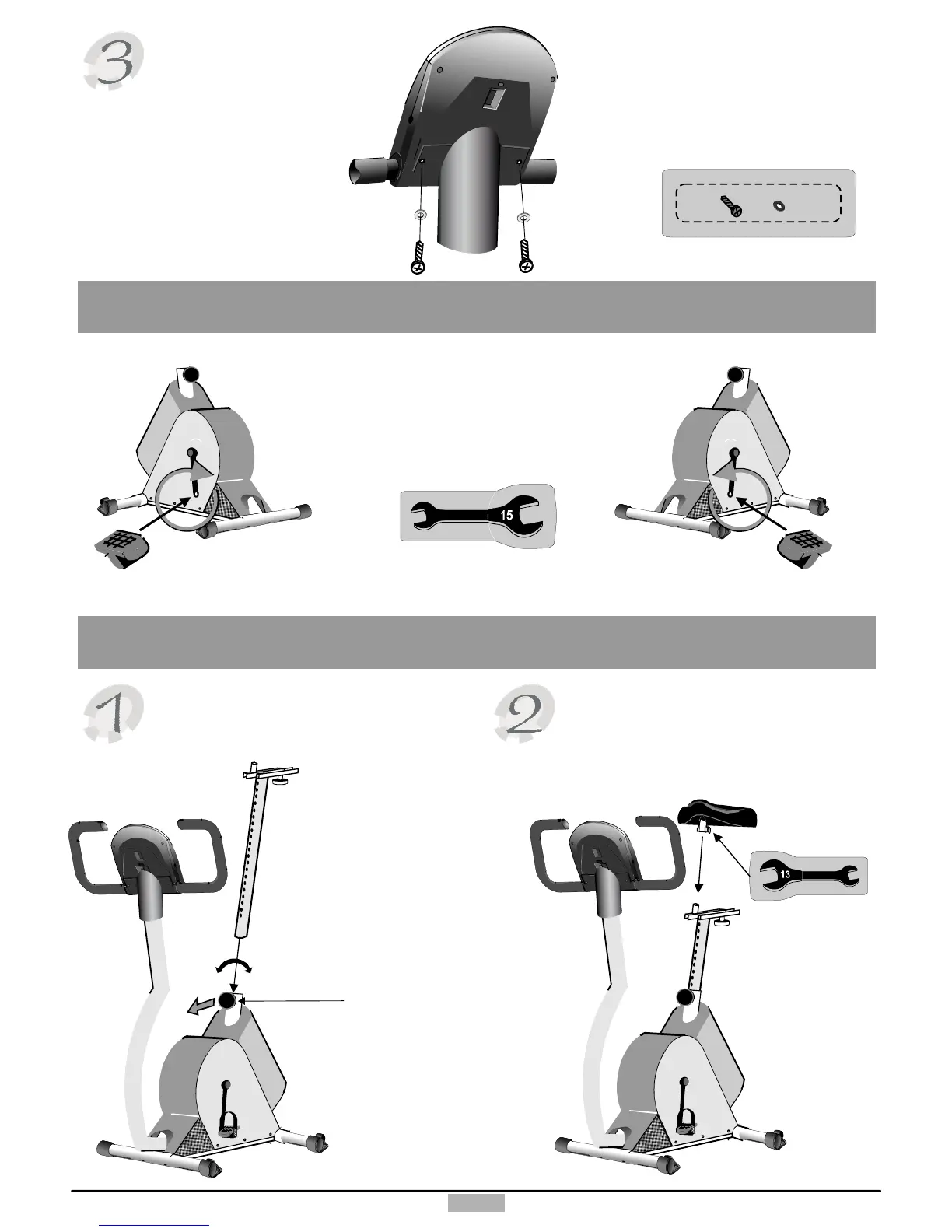 3

15

1

2

13