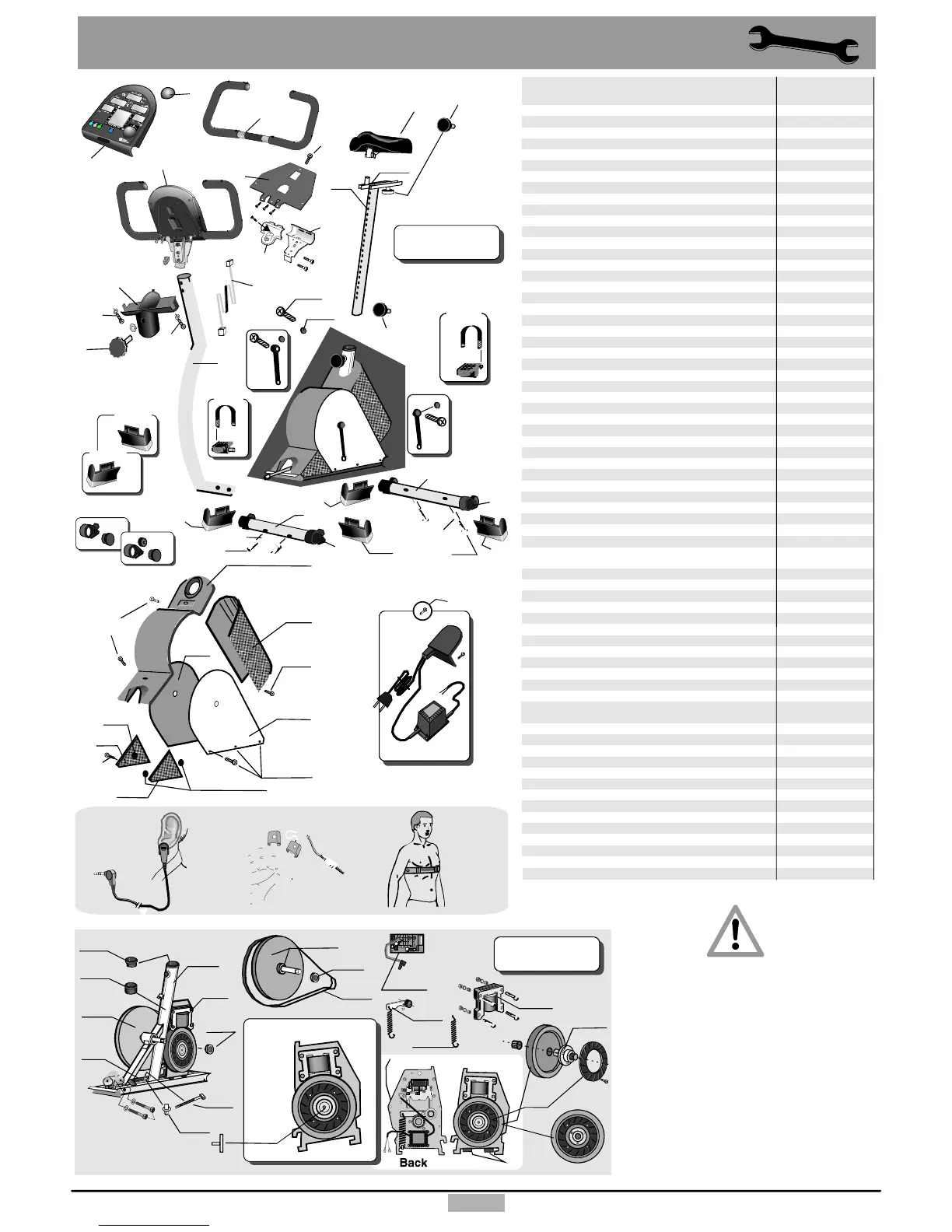 Back