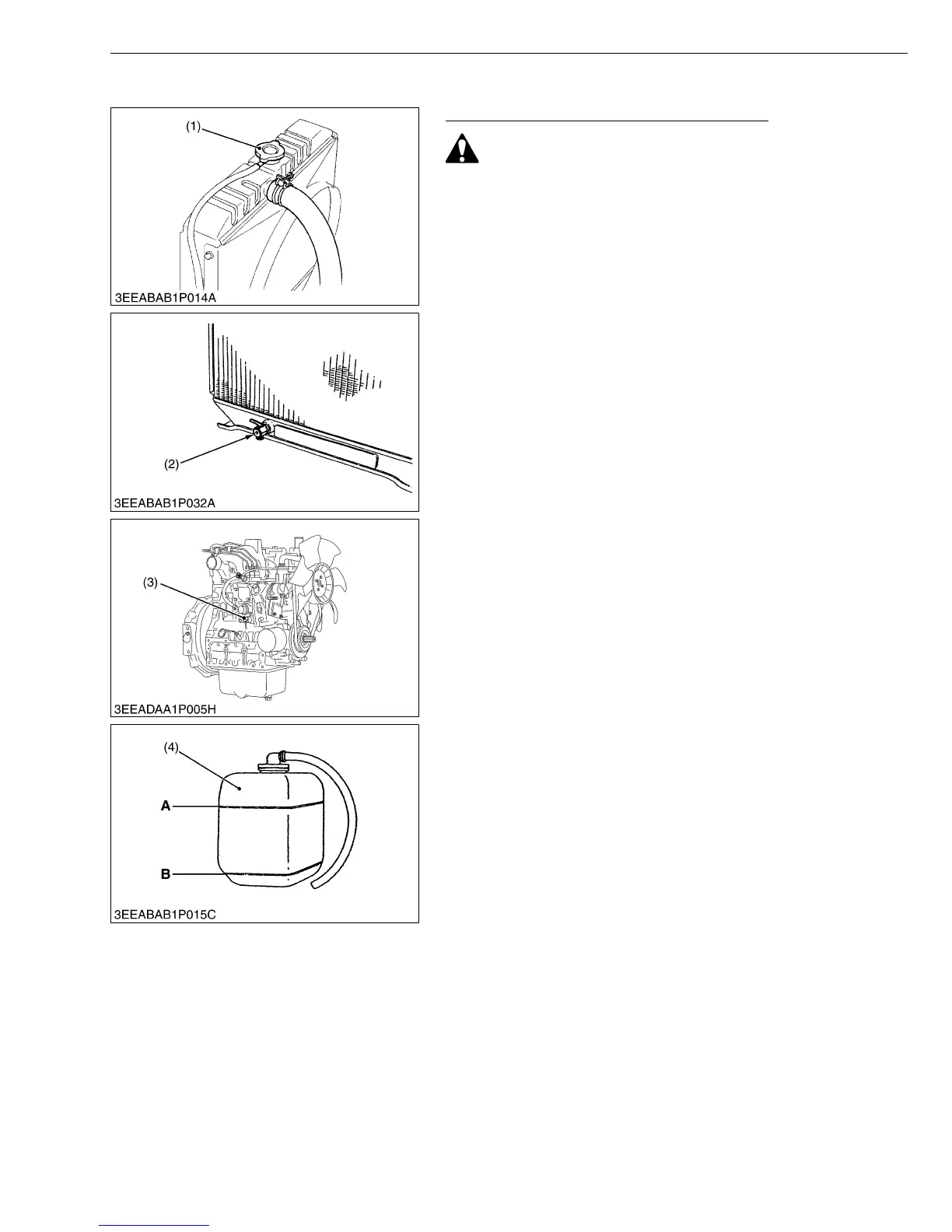 (1)

3EEABAB1P014A

(2)

3EEABAB1P032A

(3)

3EEADAA1P005H

(4)

A

B

3EEABAB1P015C