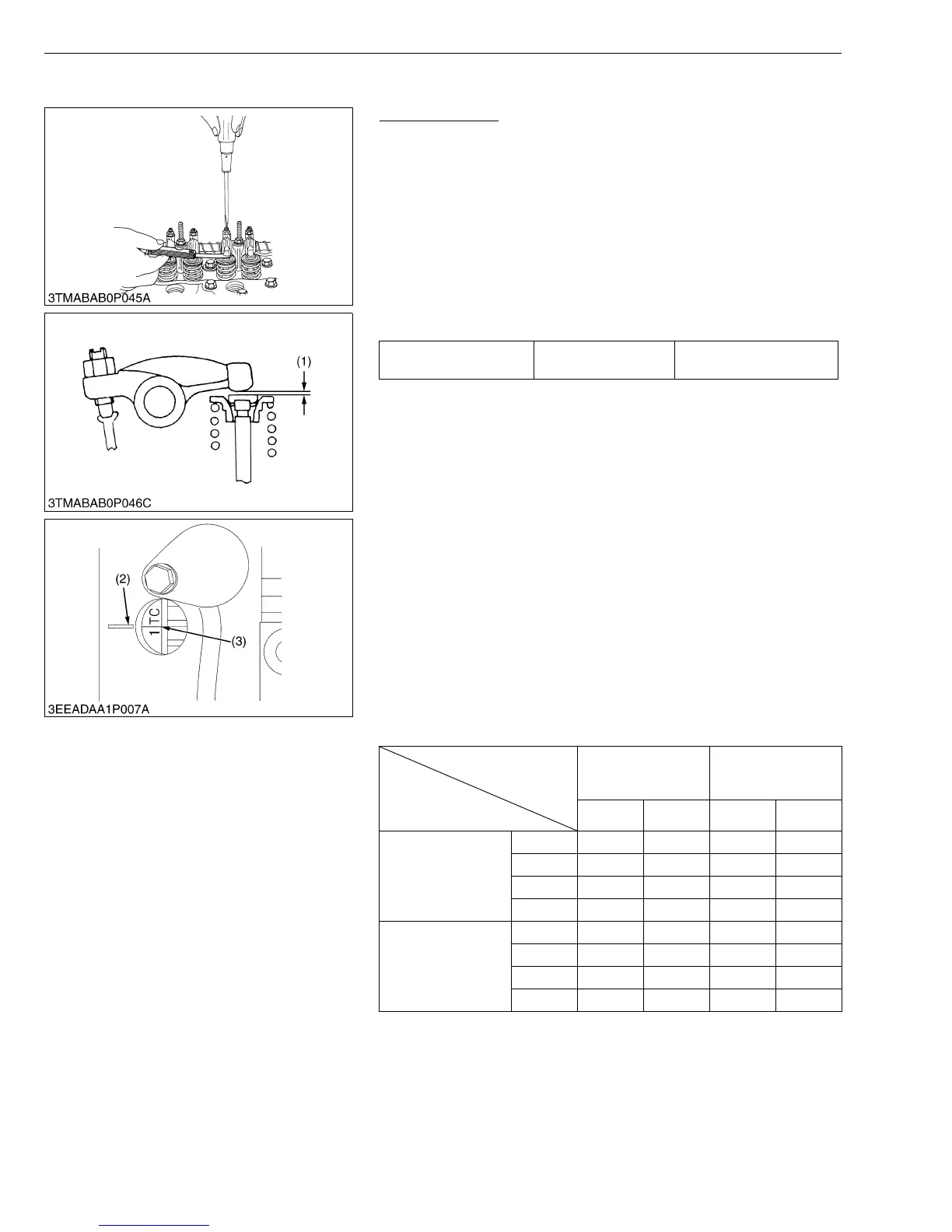 3TMABAB0P045A

(1)

3TMABAB0P046C

(2)

1TC

(3)

3EEADAA1P007A