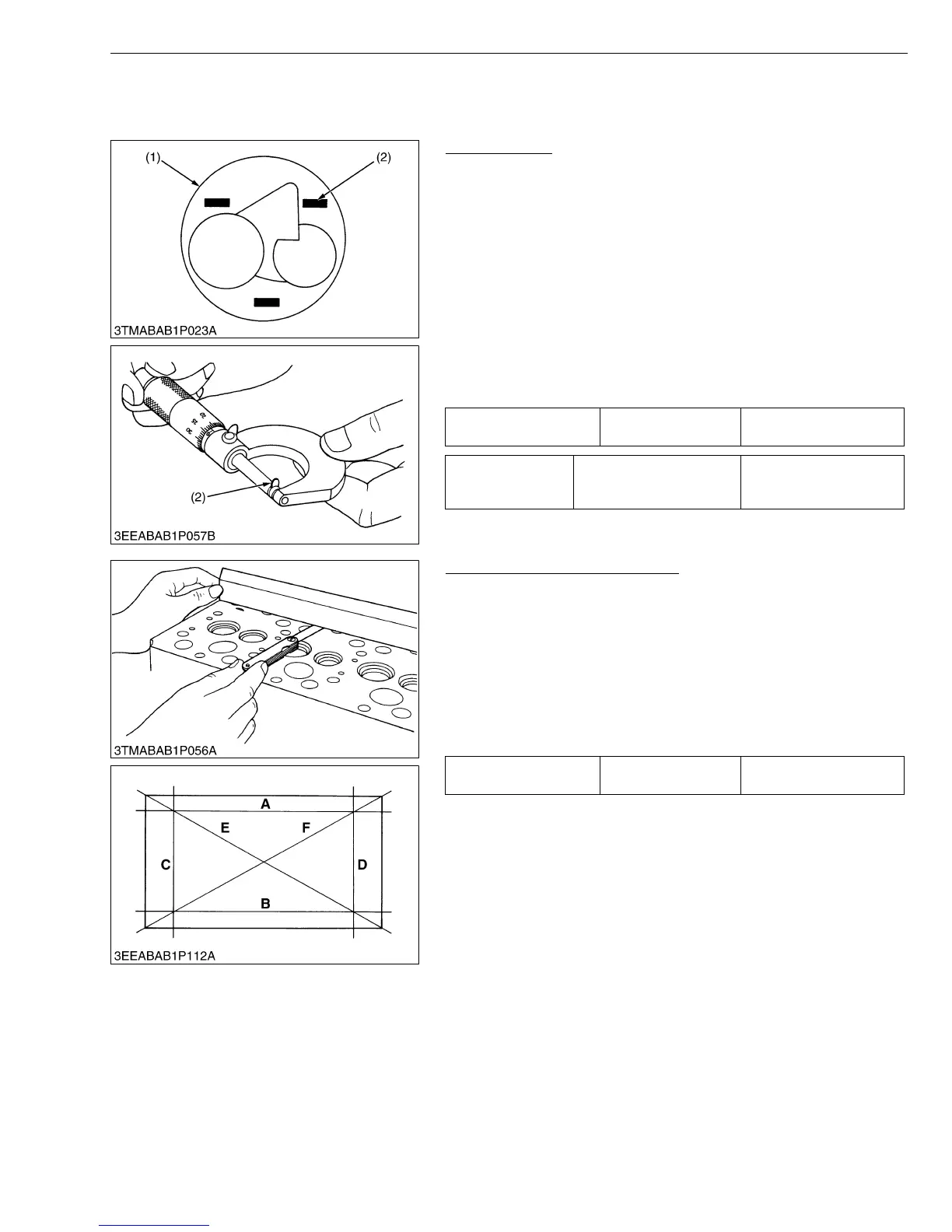 (1)

(2)

3TMABAB1P023A

(2)

3EEABAB1P057B

3TMABAB1P056A

A

E

F

C

D

B

3EEABAB1P112A