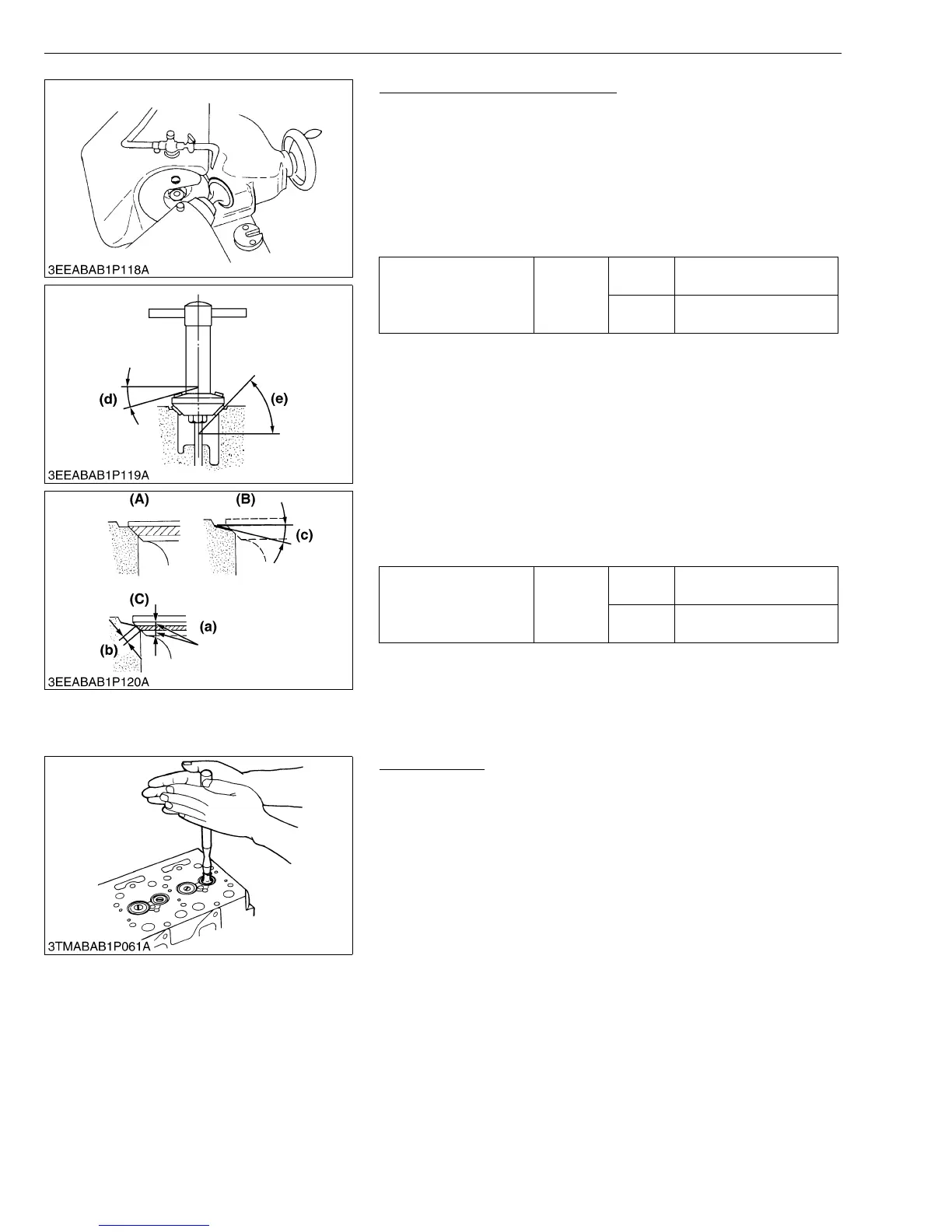 3EEABAB1P118A

(d)

(e)

3EEABAB1P119A

(A)

(B)

(c)

(C)

(a)

(b)

3EEABAB1P120A

3TMABAB1P061A