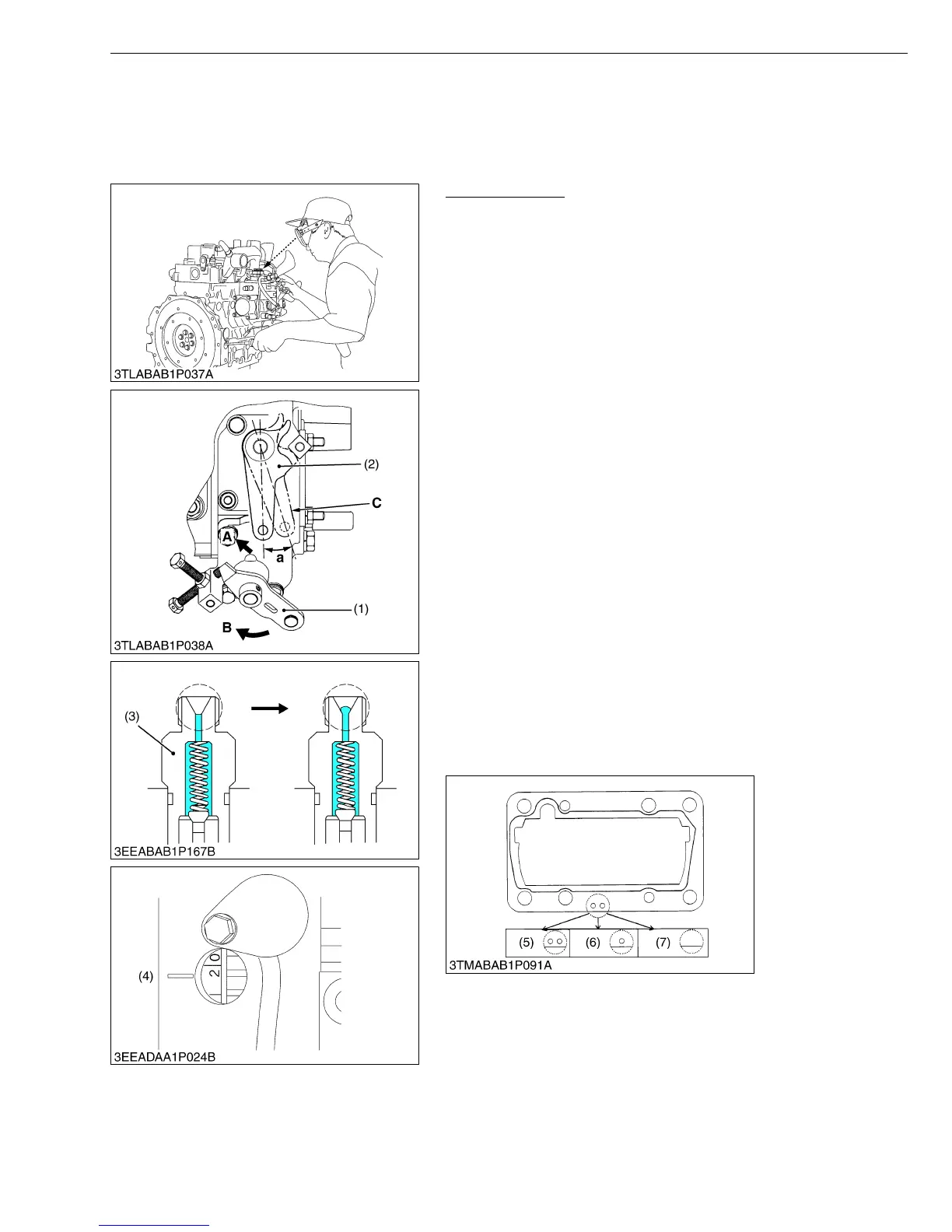 3TLABAB1P037A

(2)
C
A
a
(1)
B
3TLABAB1P038A

(3)
3EEABAB1P167B

(4)
2
0
3EEADAA1P024B

(5)
(6)
(7)
3TMABAB1P091A