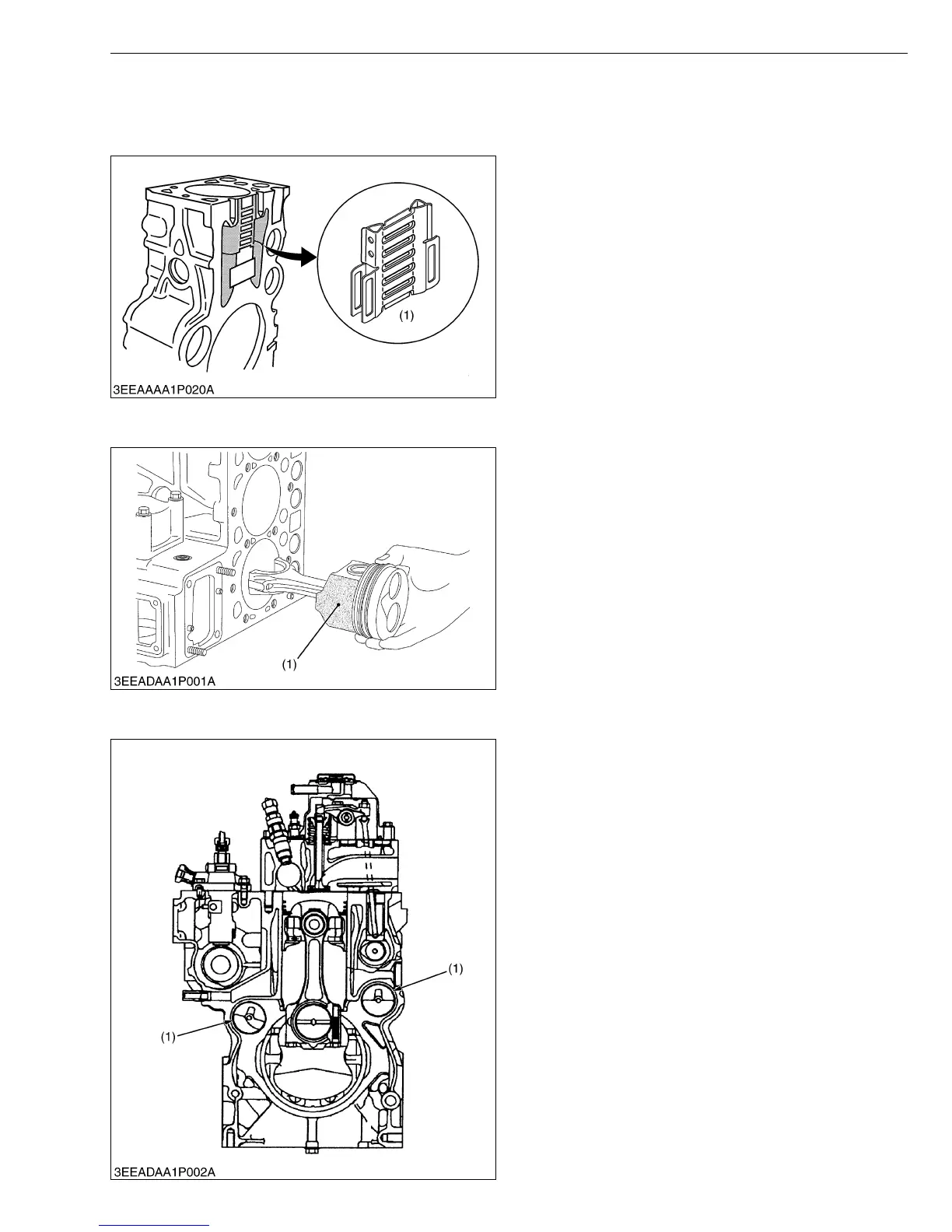 (1)

3EEAAAA1P020A

(1)

3EEADAA1P001A

(1)

(1)

3EEADAA1P002A