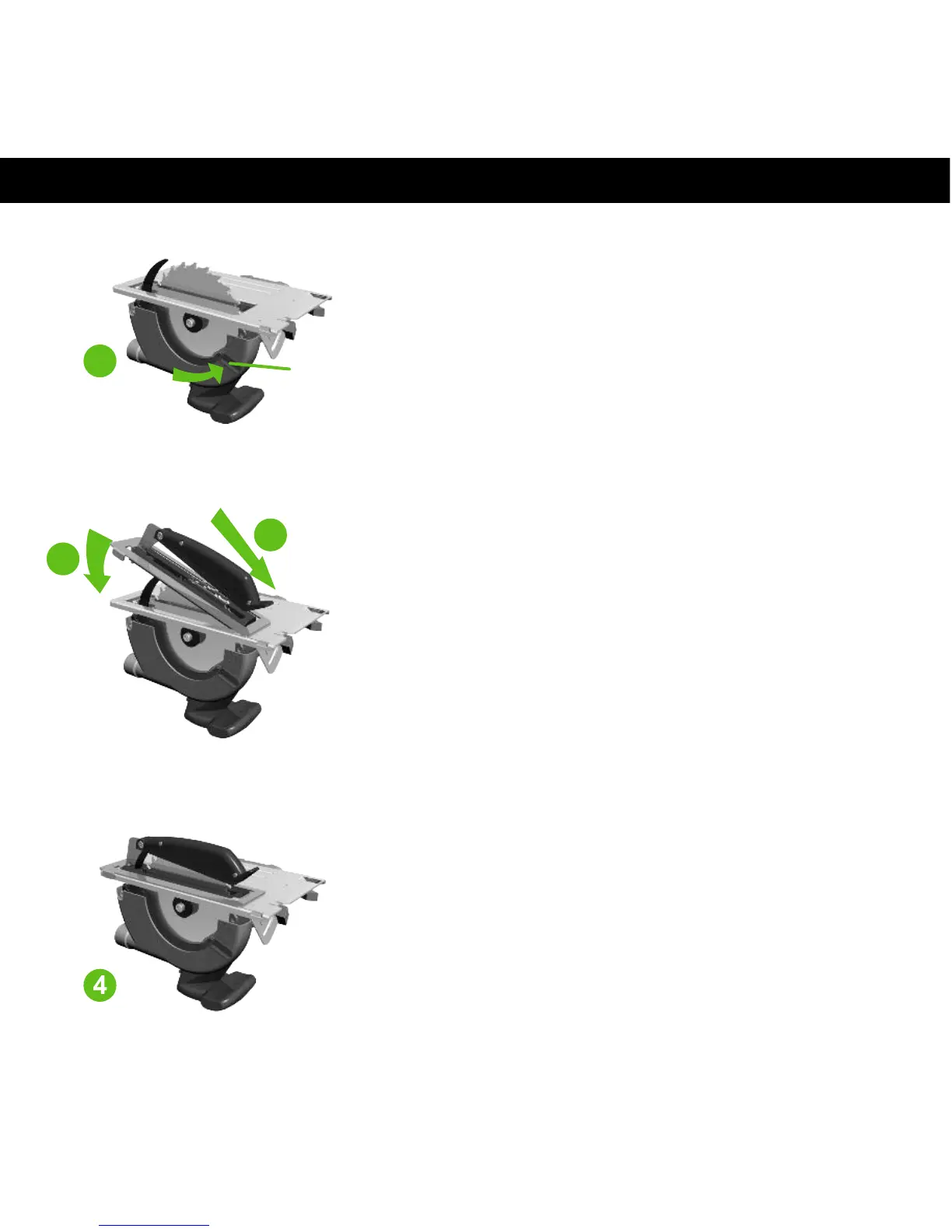 4