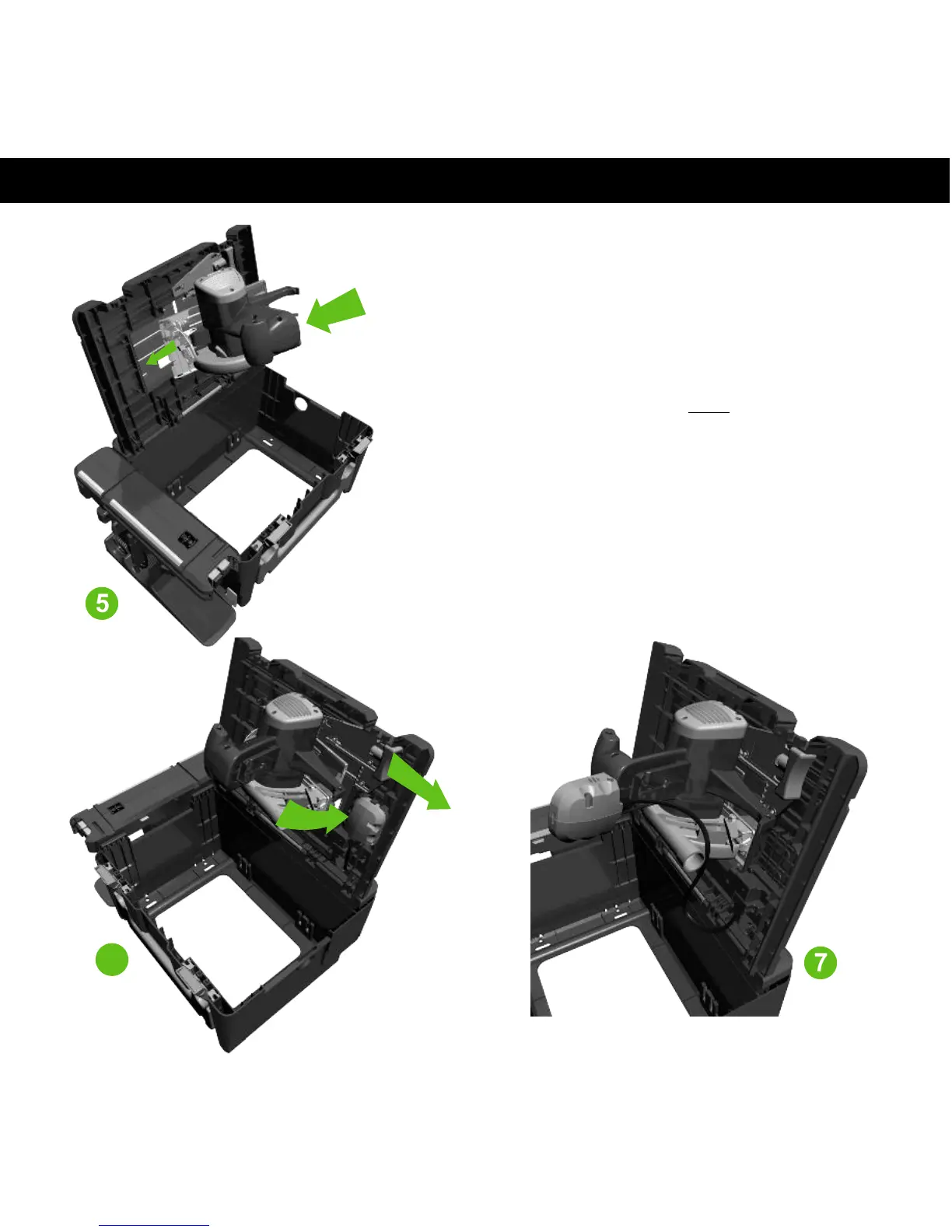 5

7