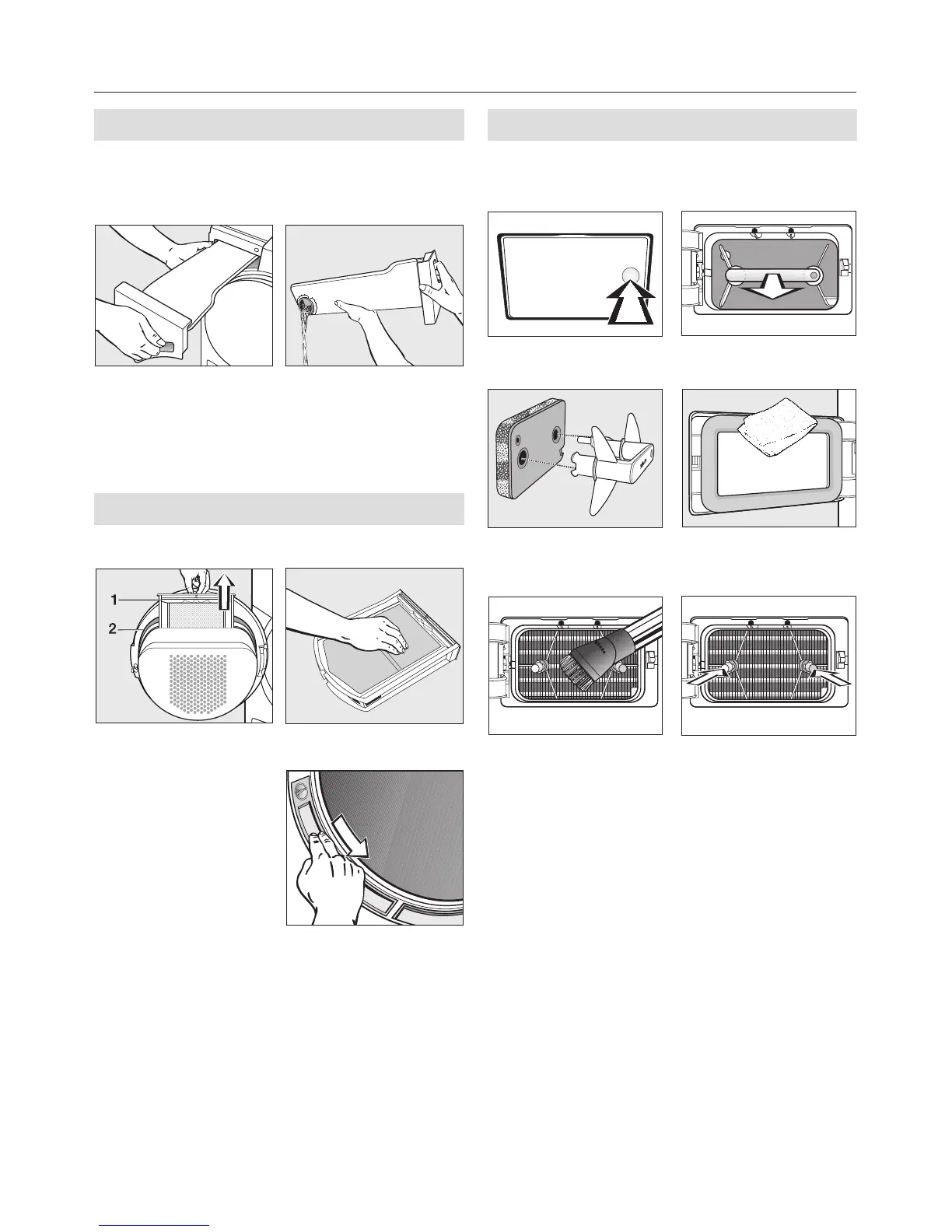 1
2