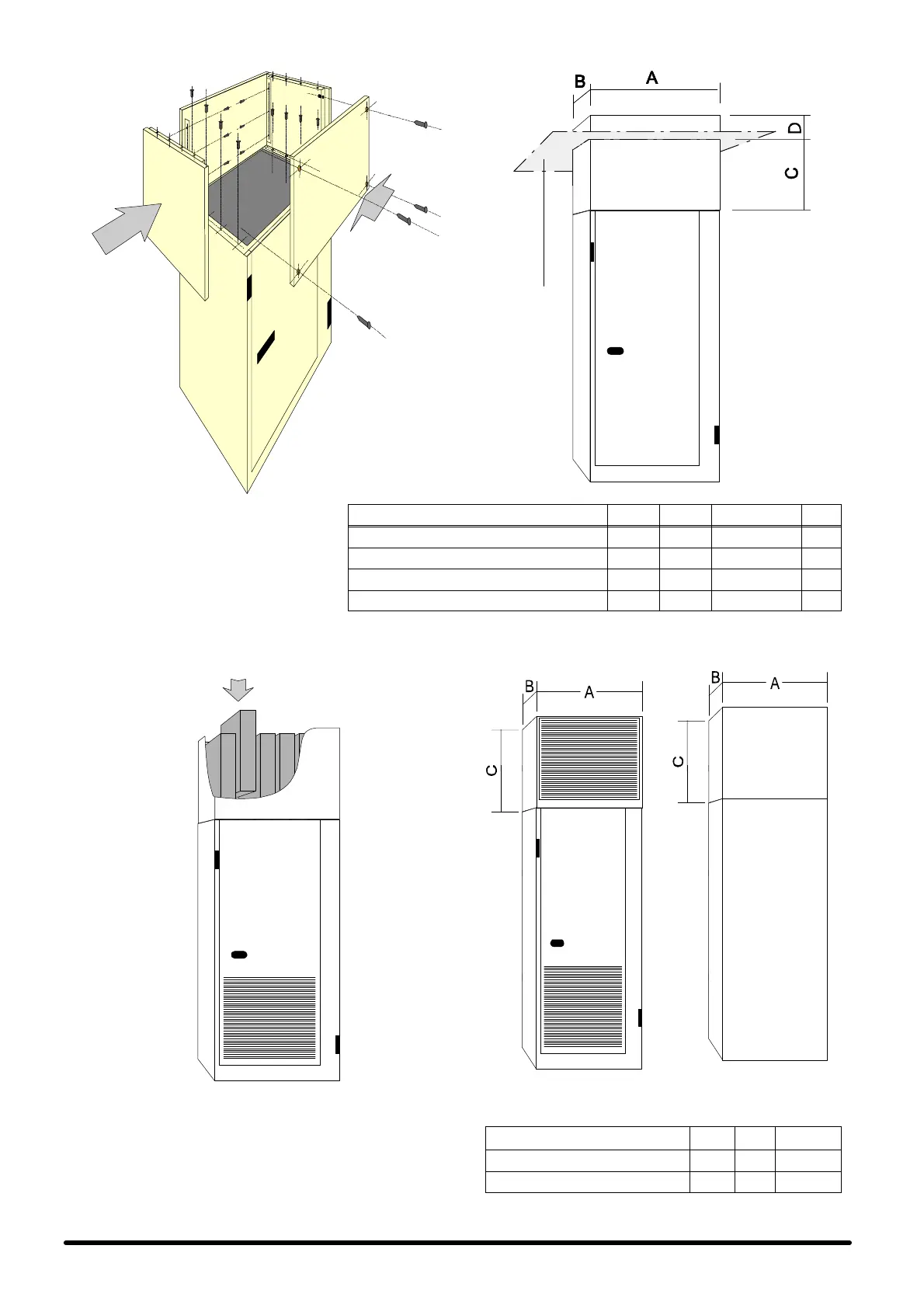 B
A
D
C

B
A
C

B
A
C