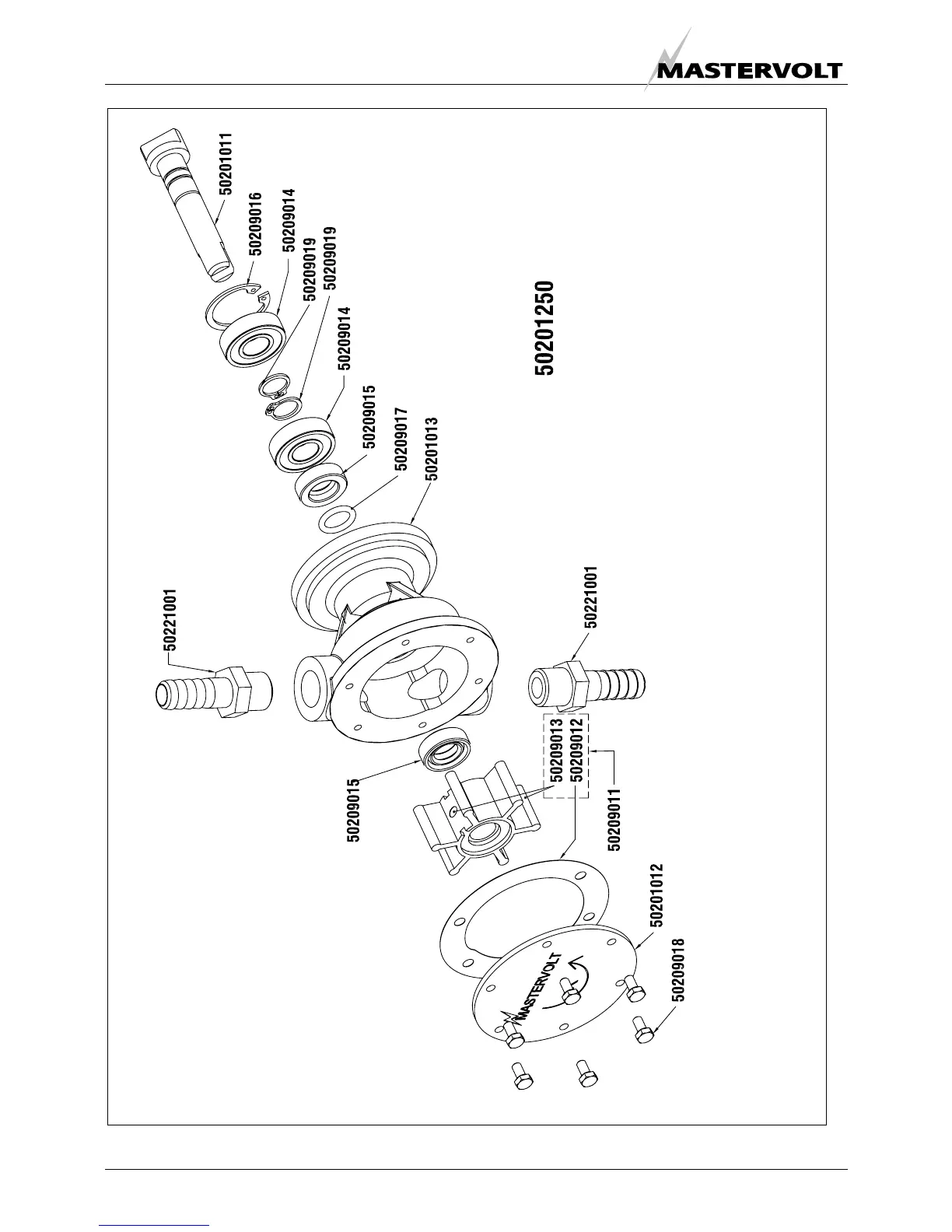 MASTERVOLT

50201011
50209016
50209014
50209019
50209019
50209014
50209015
50209017
50201013

50201250

50221001
50221001

50209015
50209013
50209012
50209011

50201012
50209018

MASTERVOLT