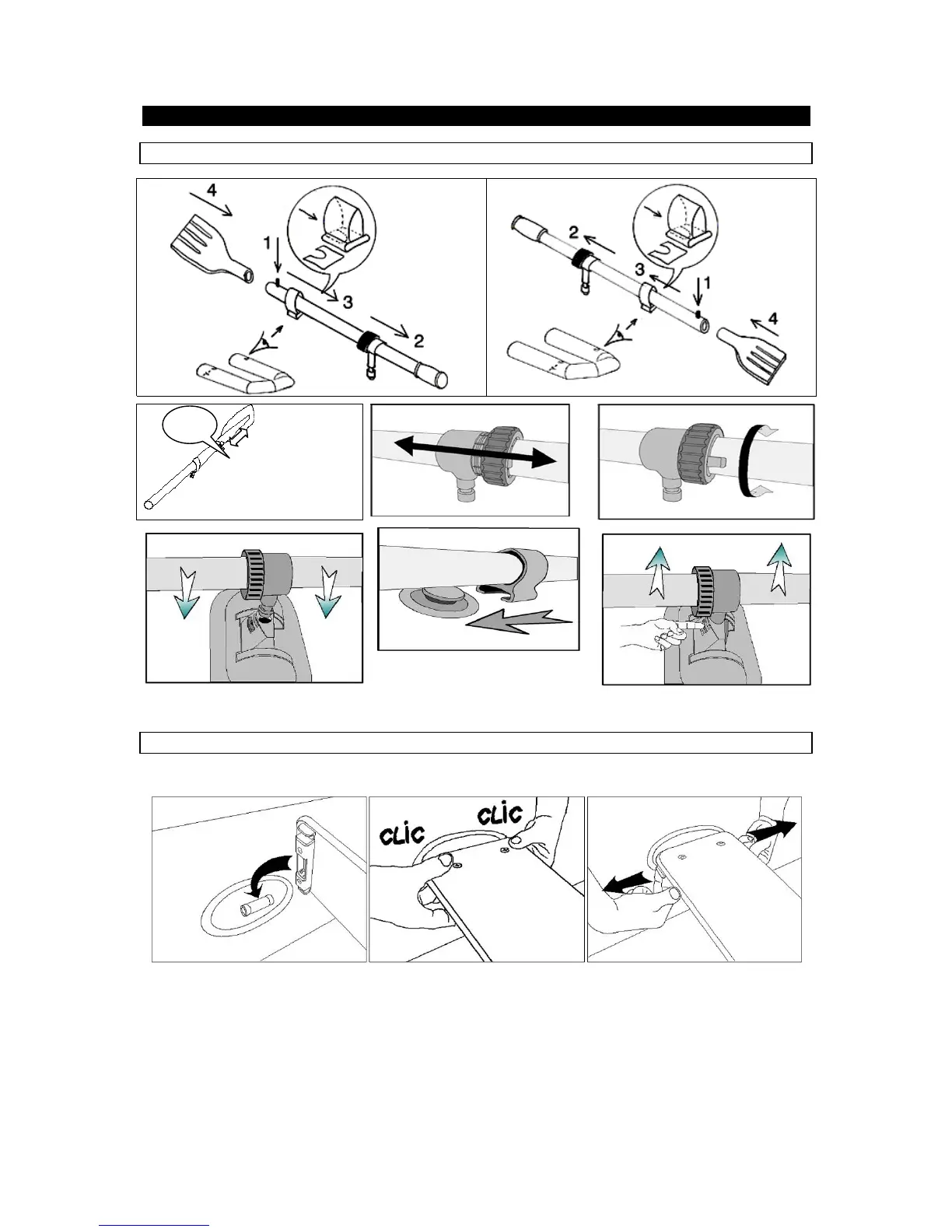 4

1

3

2

2

3

1

4

CLIC CLIC