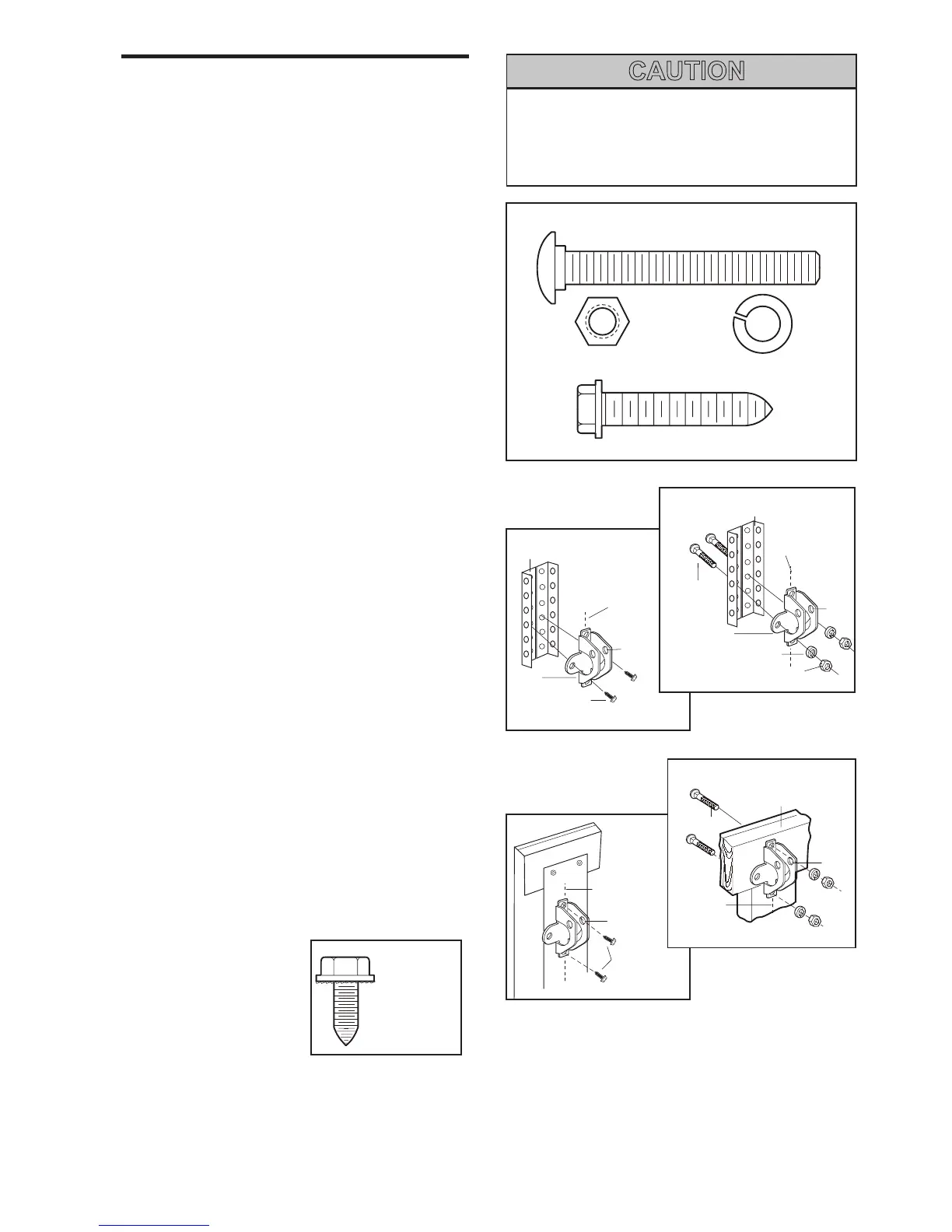 CAUTION