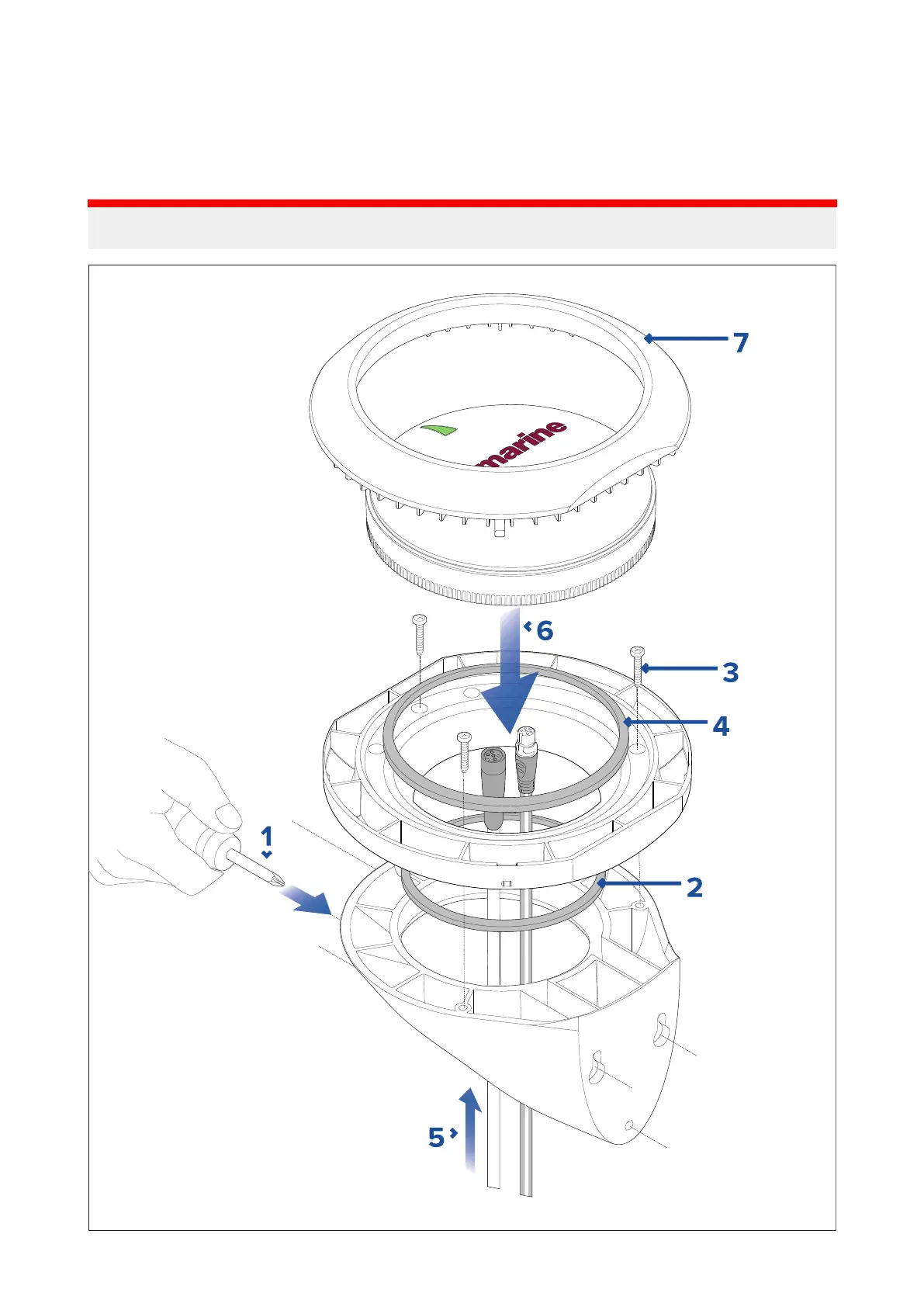 7

marine

6

3

4

1

2

5