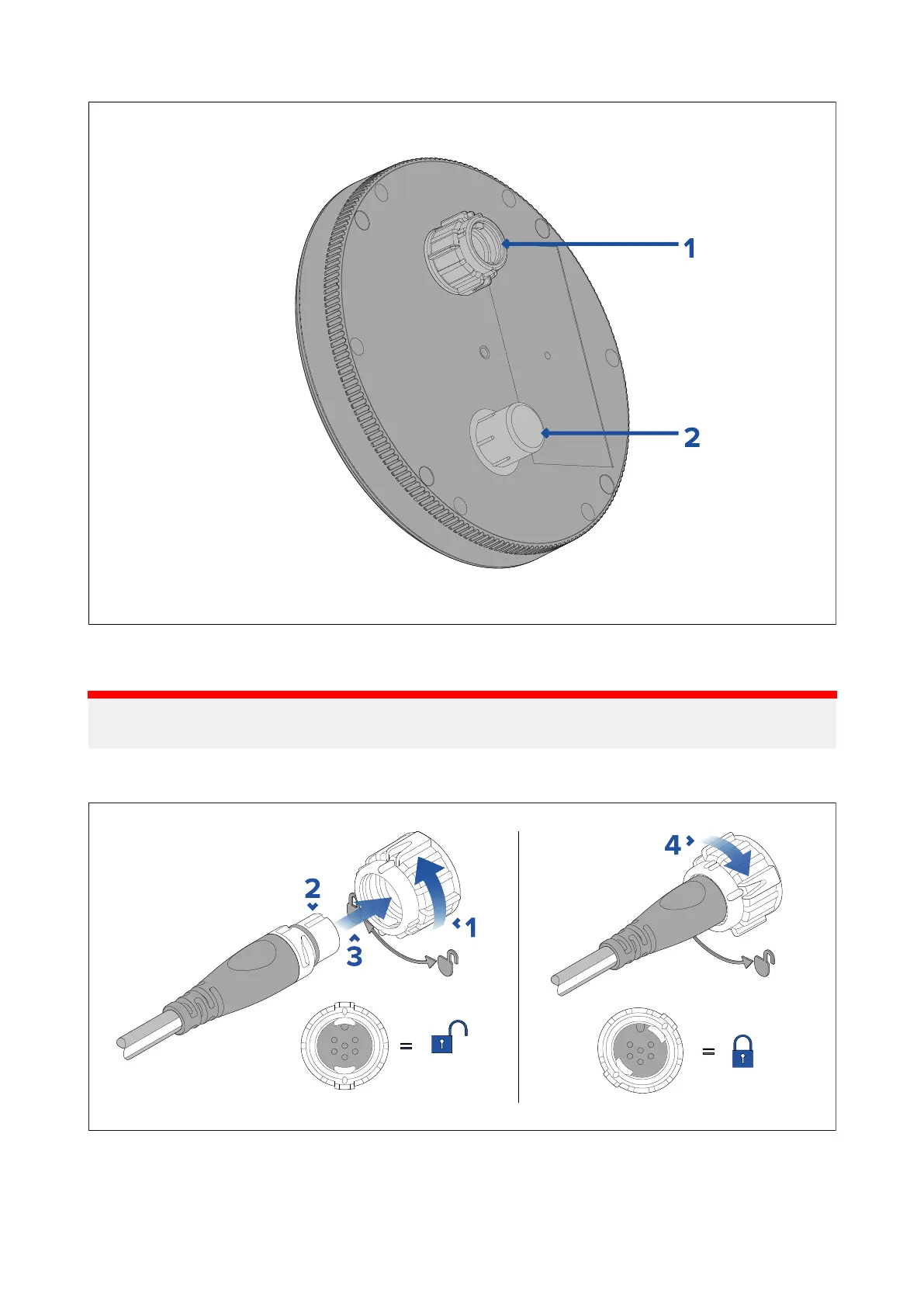 1

2

2

3

1

=

4

=