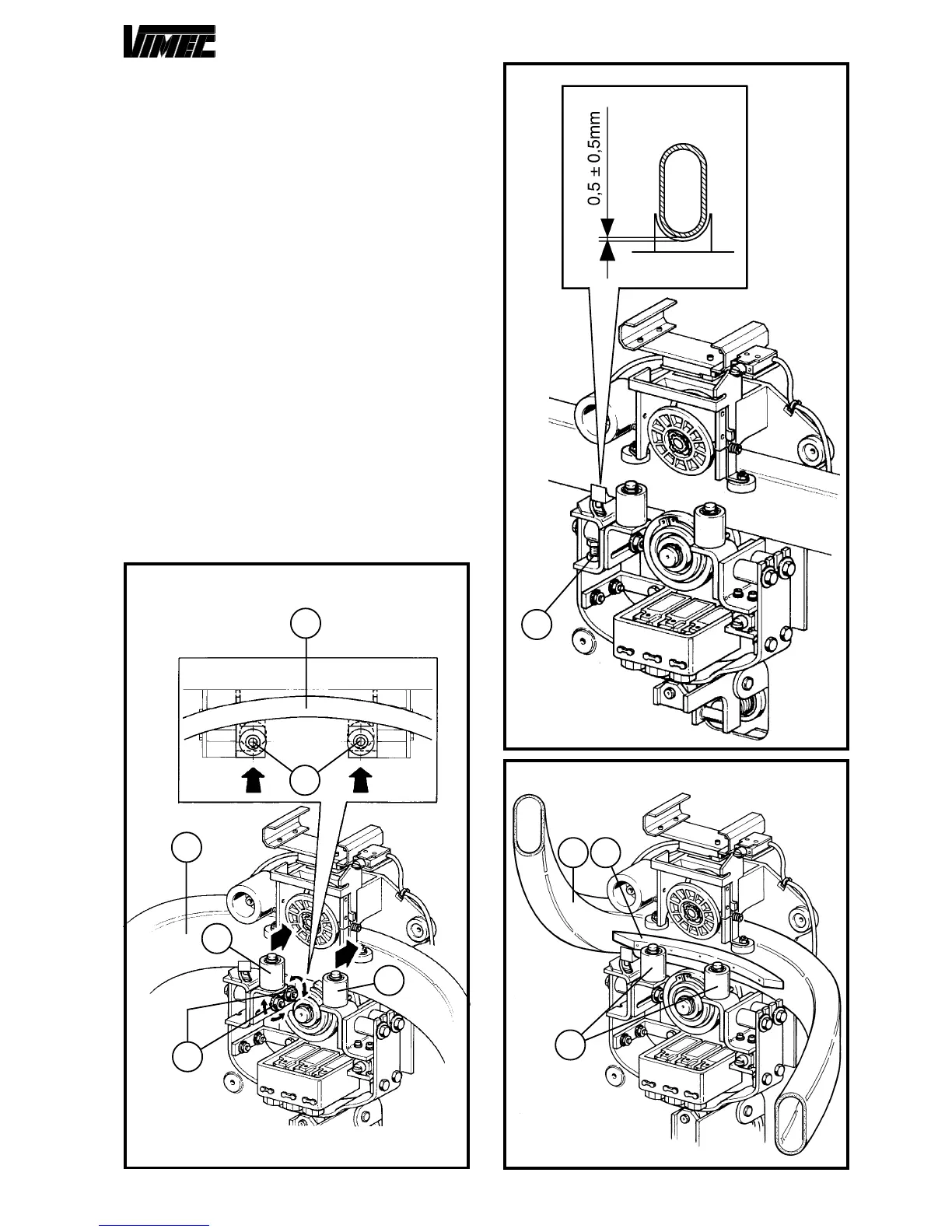 VIMEC

0,5 ± 0,5mm