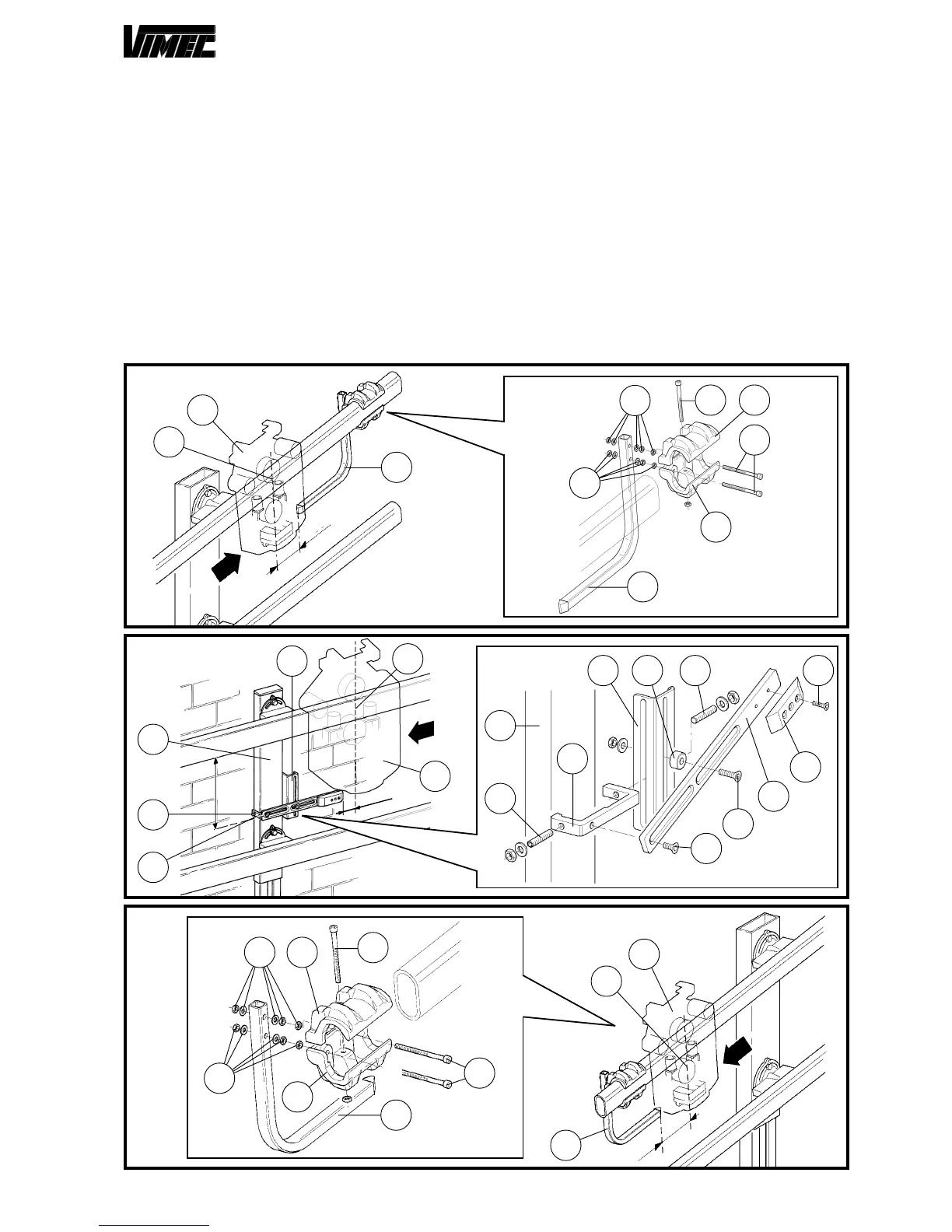 VIMEC