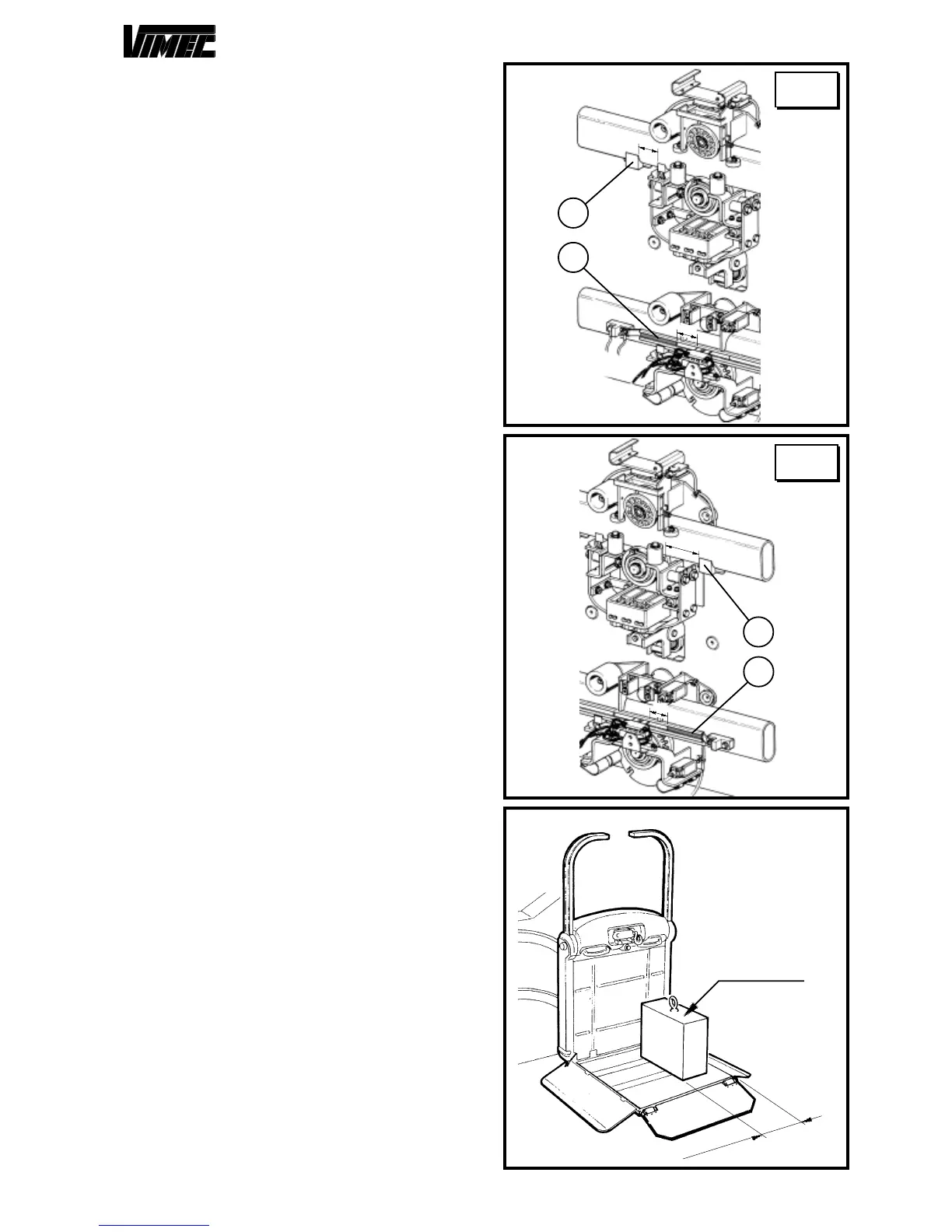 VIMEC