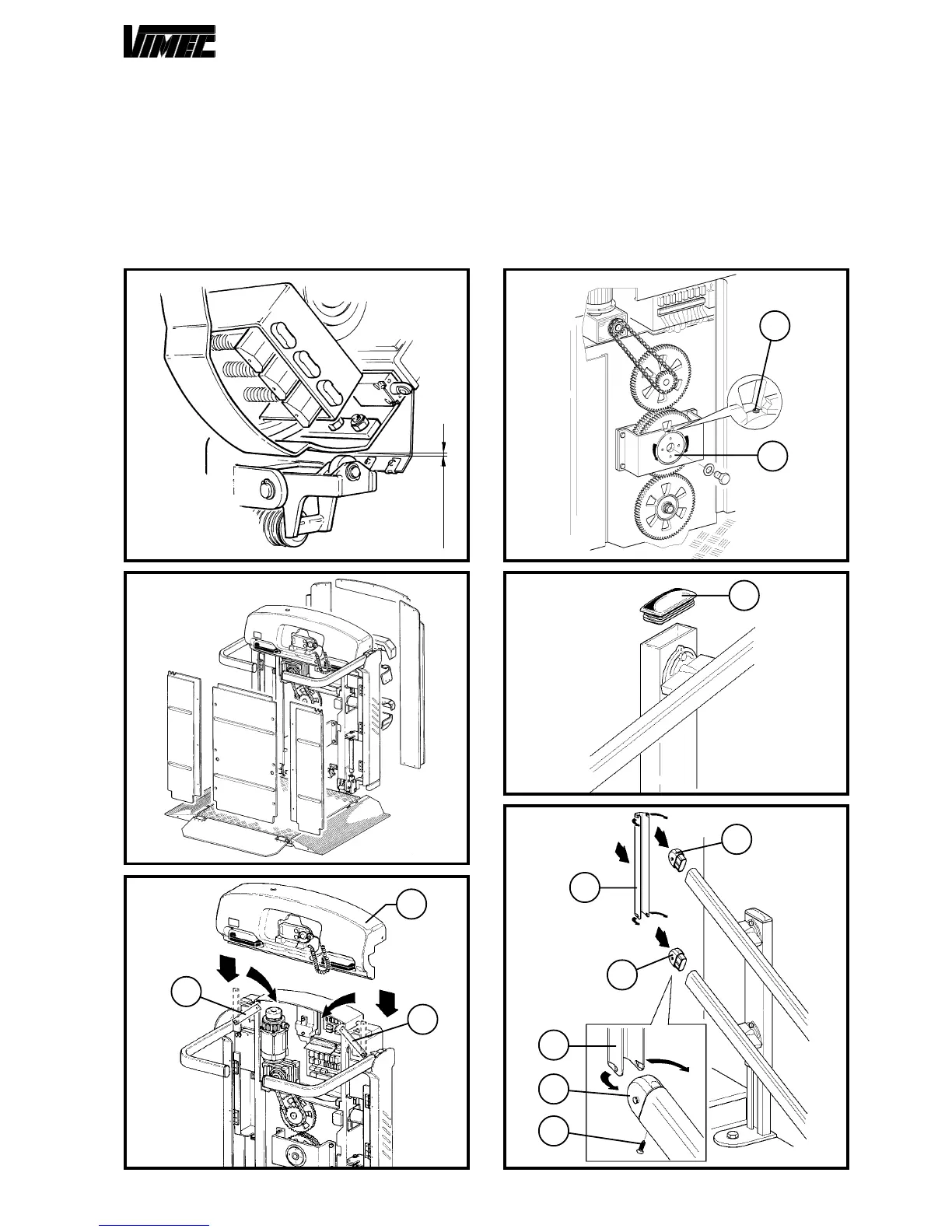 VIMEC