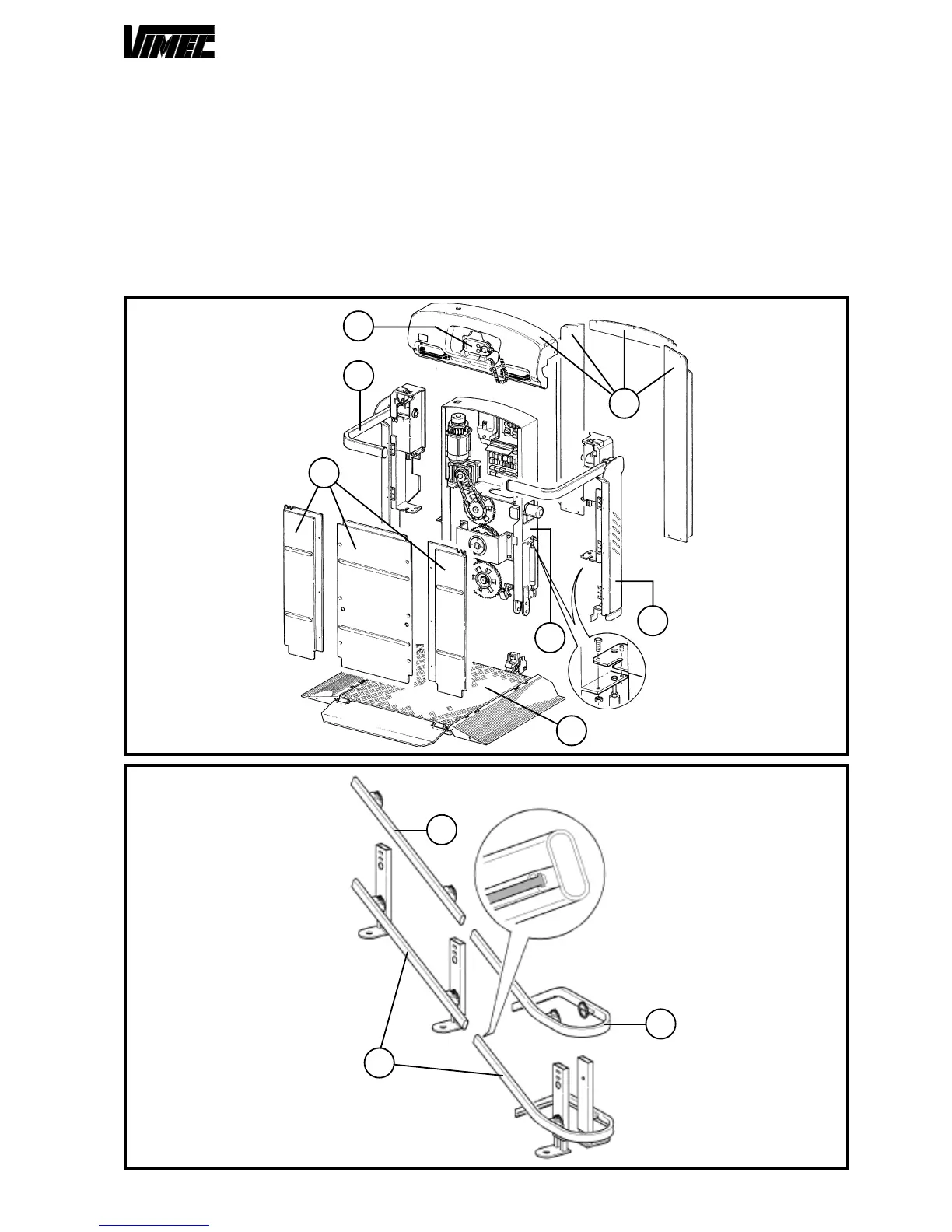 VIMEC