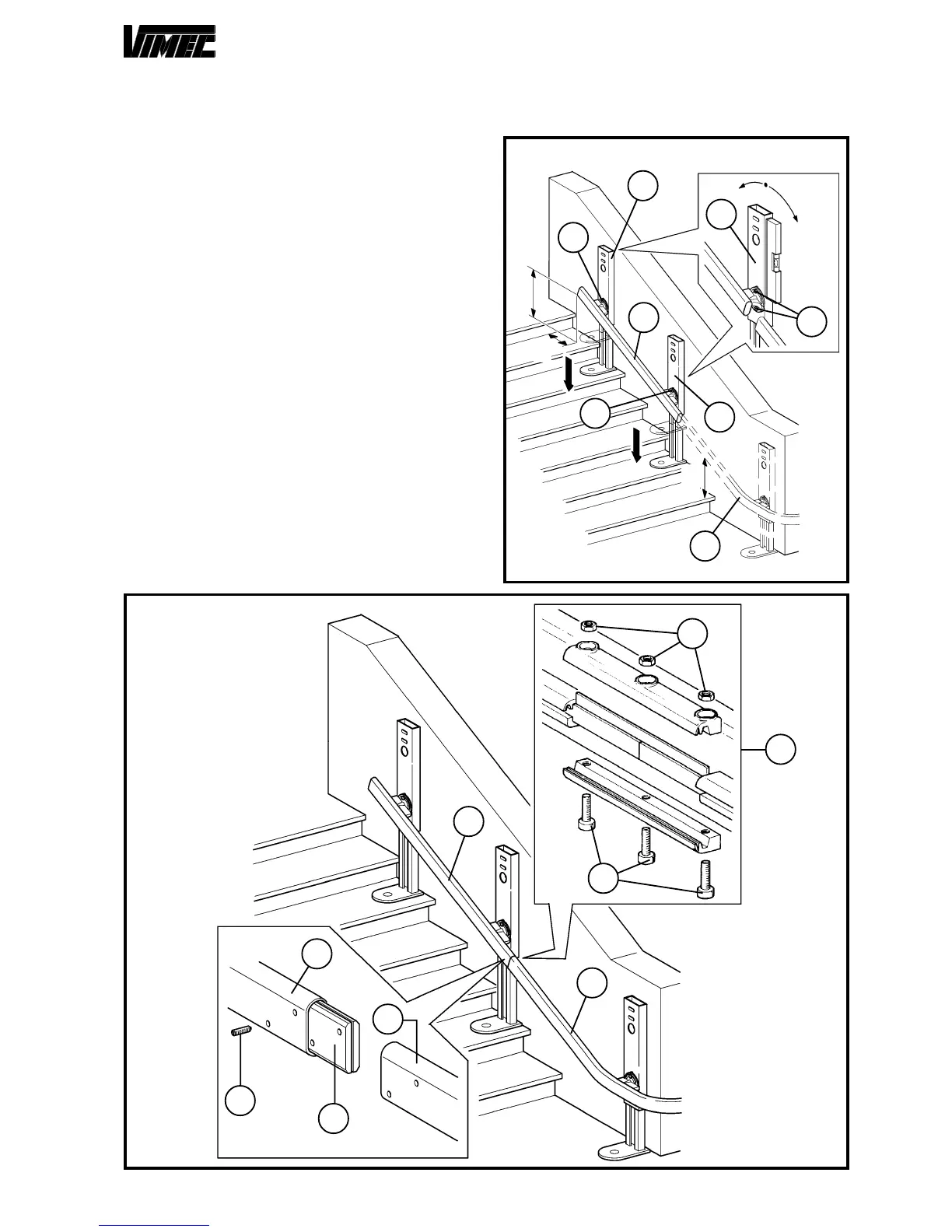 VIMEC