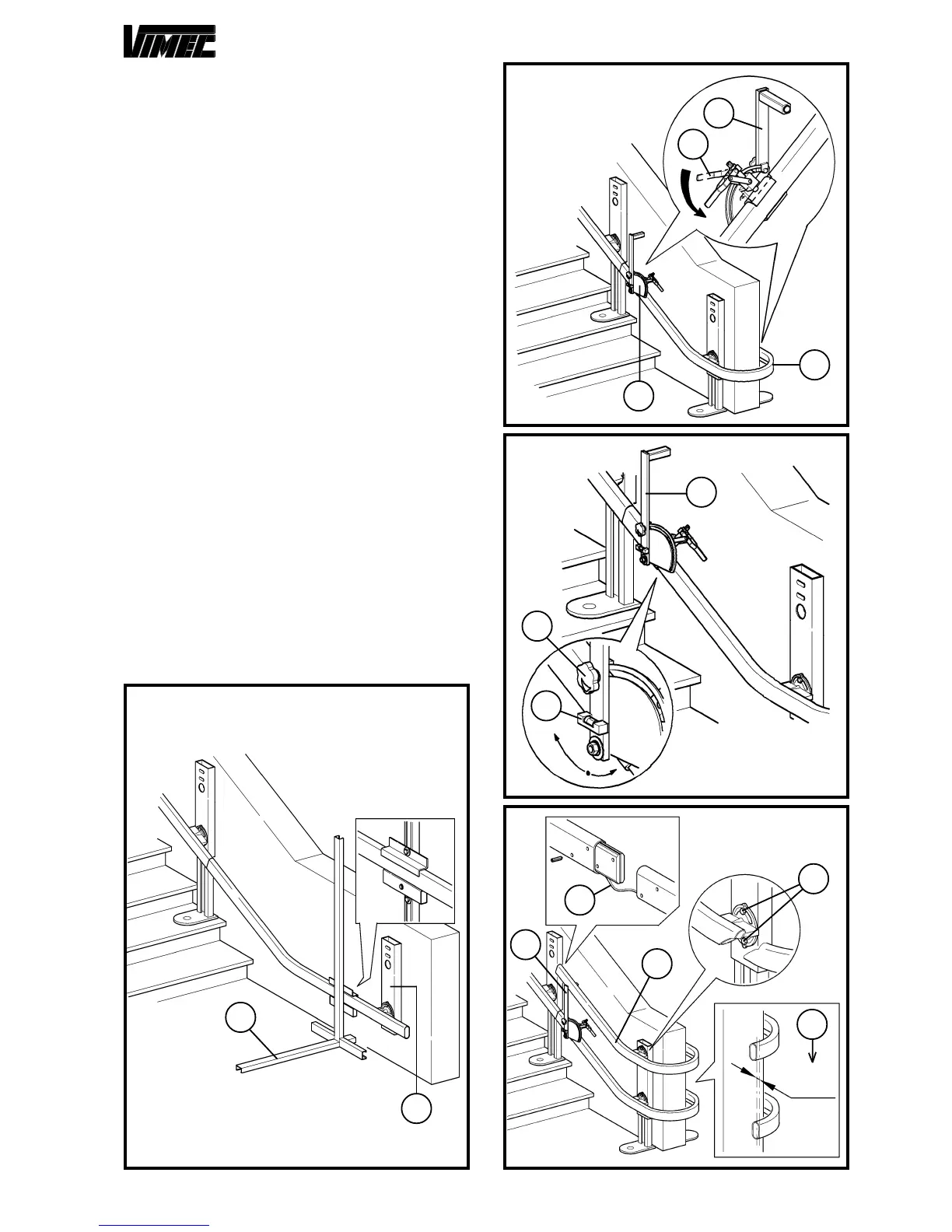 VIMEC