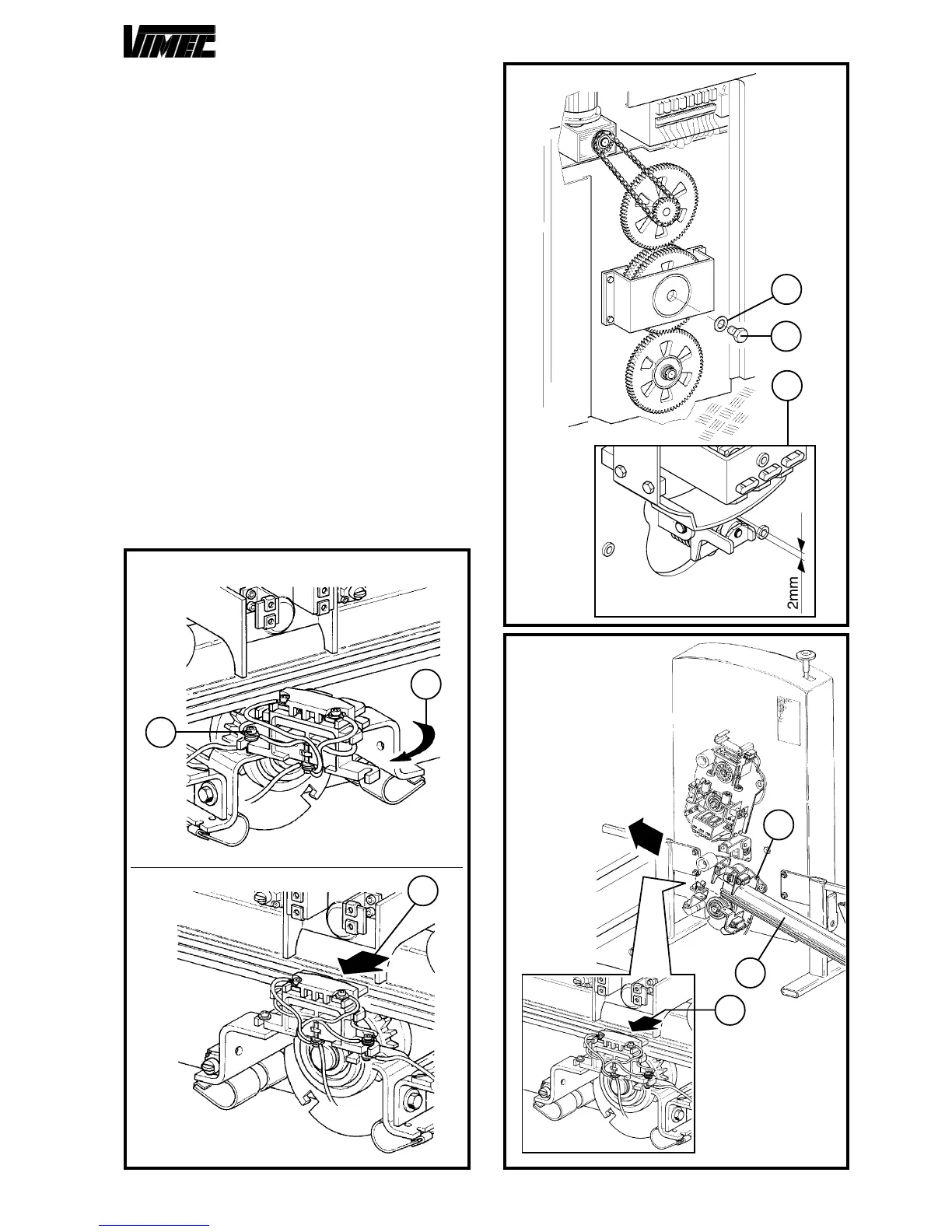 VIMEC

2mm