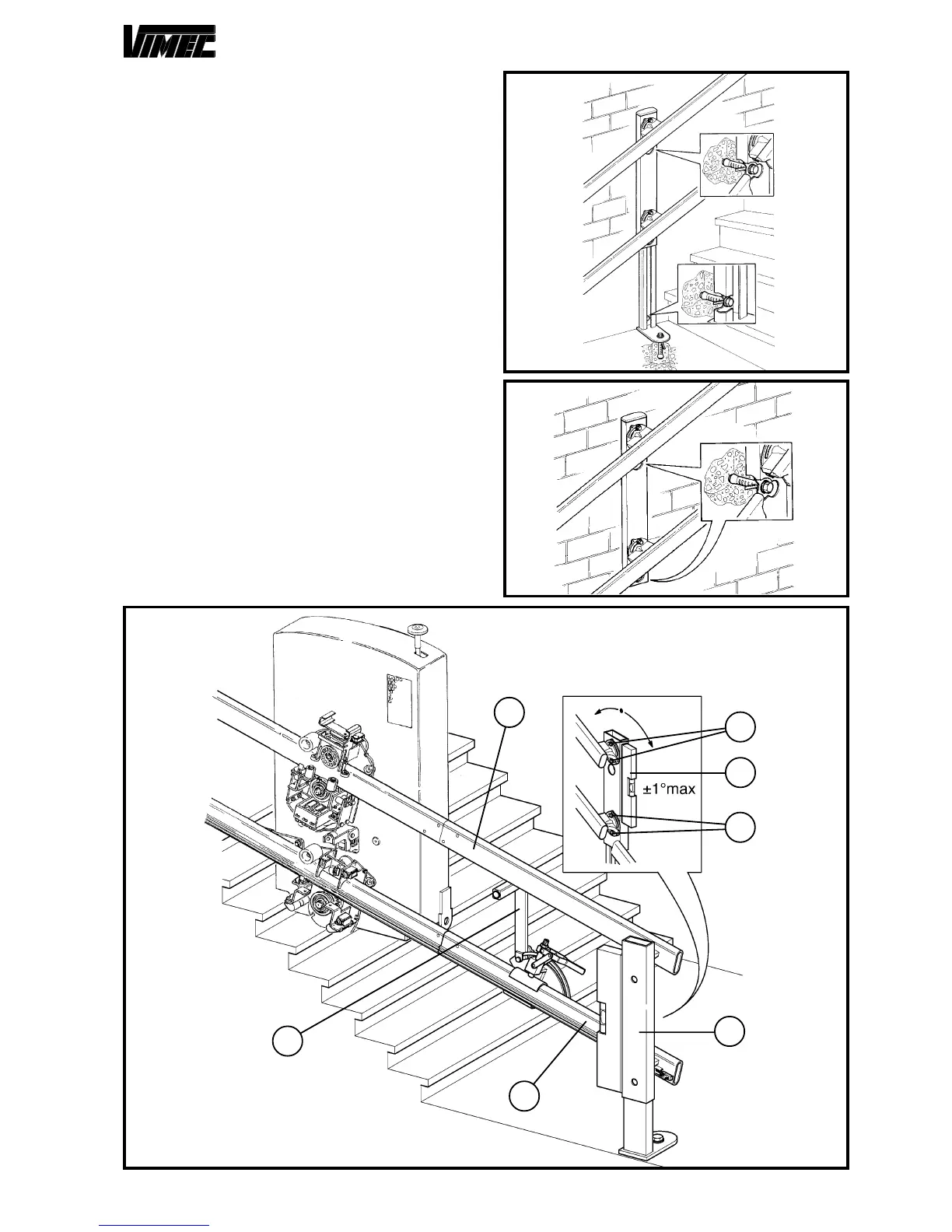 VIMEC

±1°max