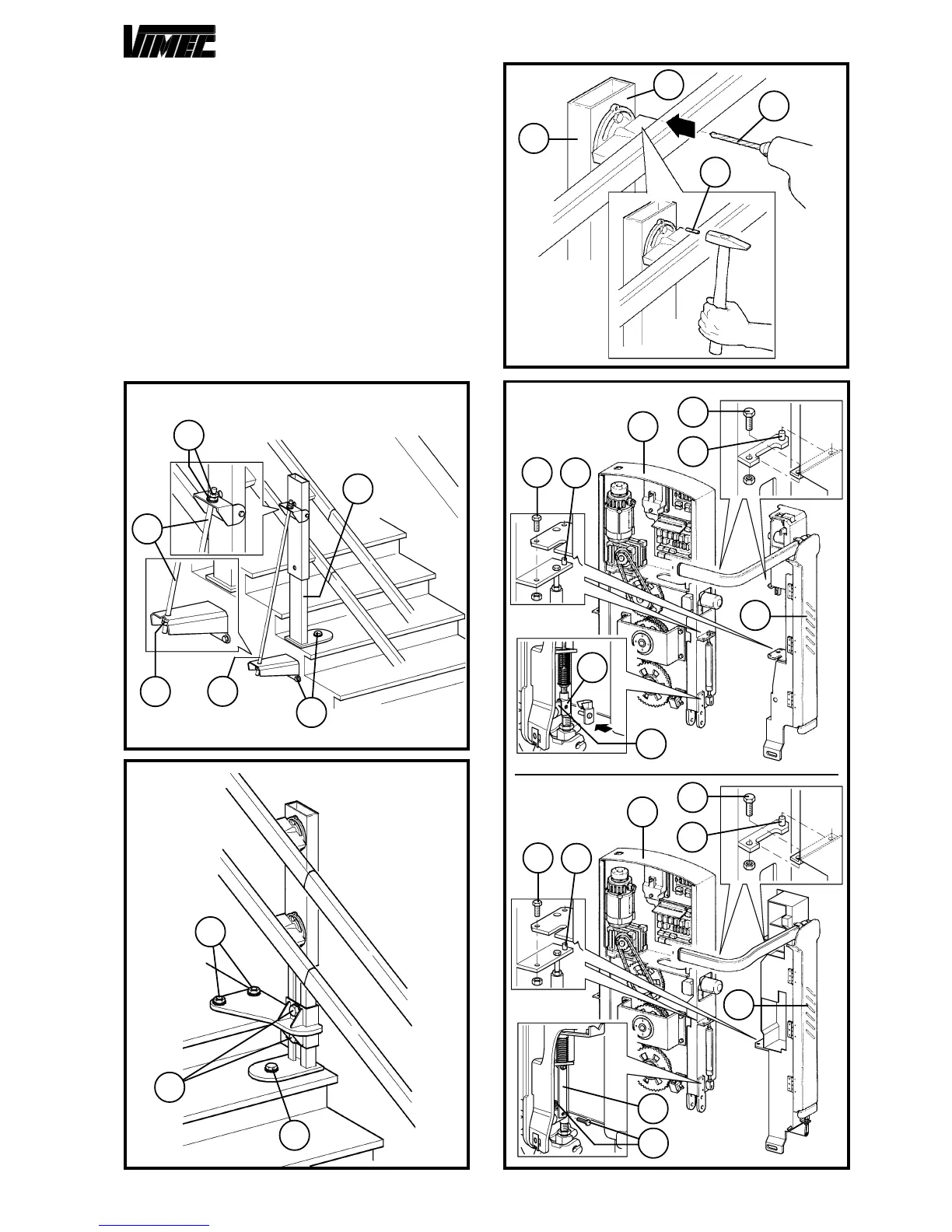 VIMEC