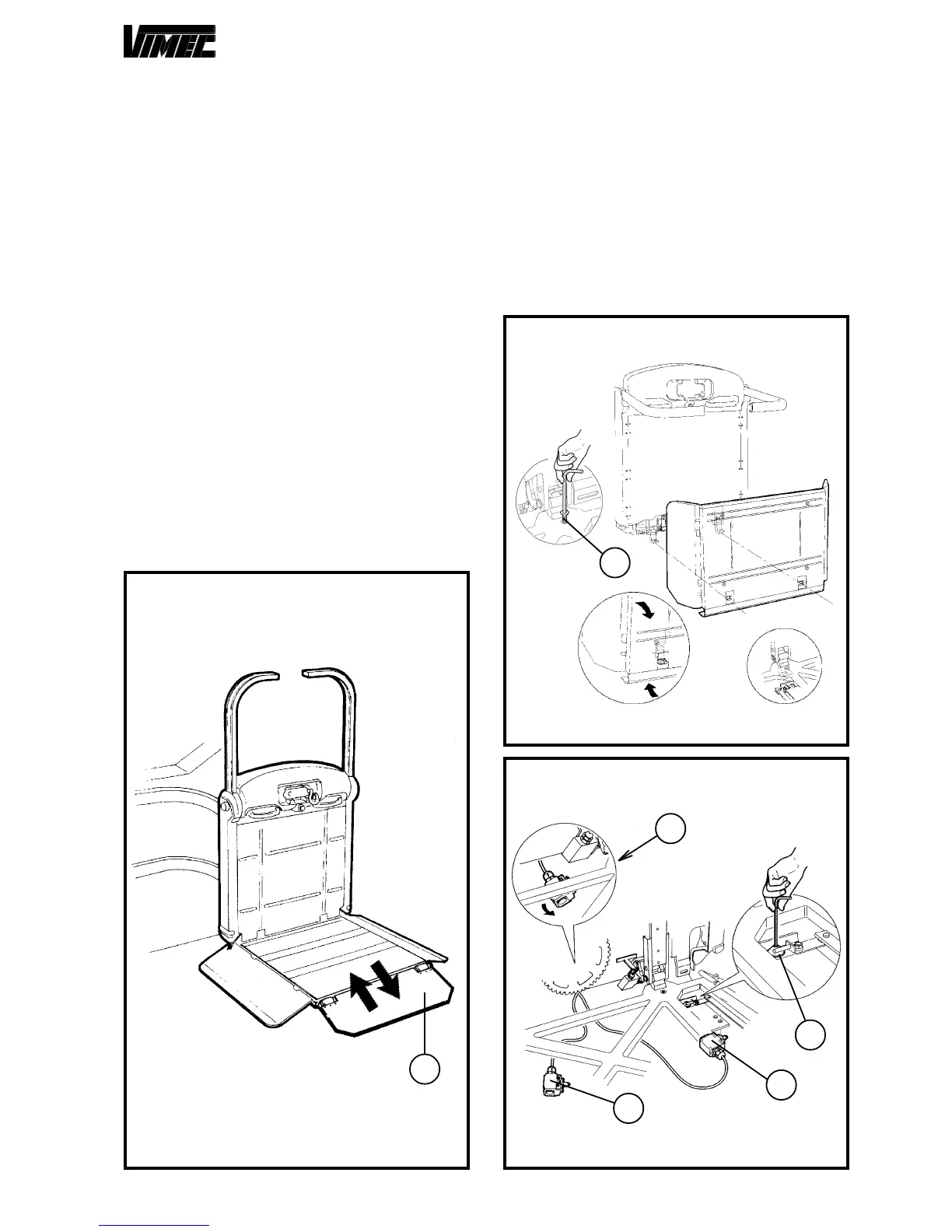 VIMEC