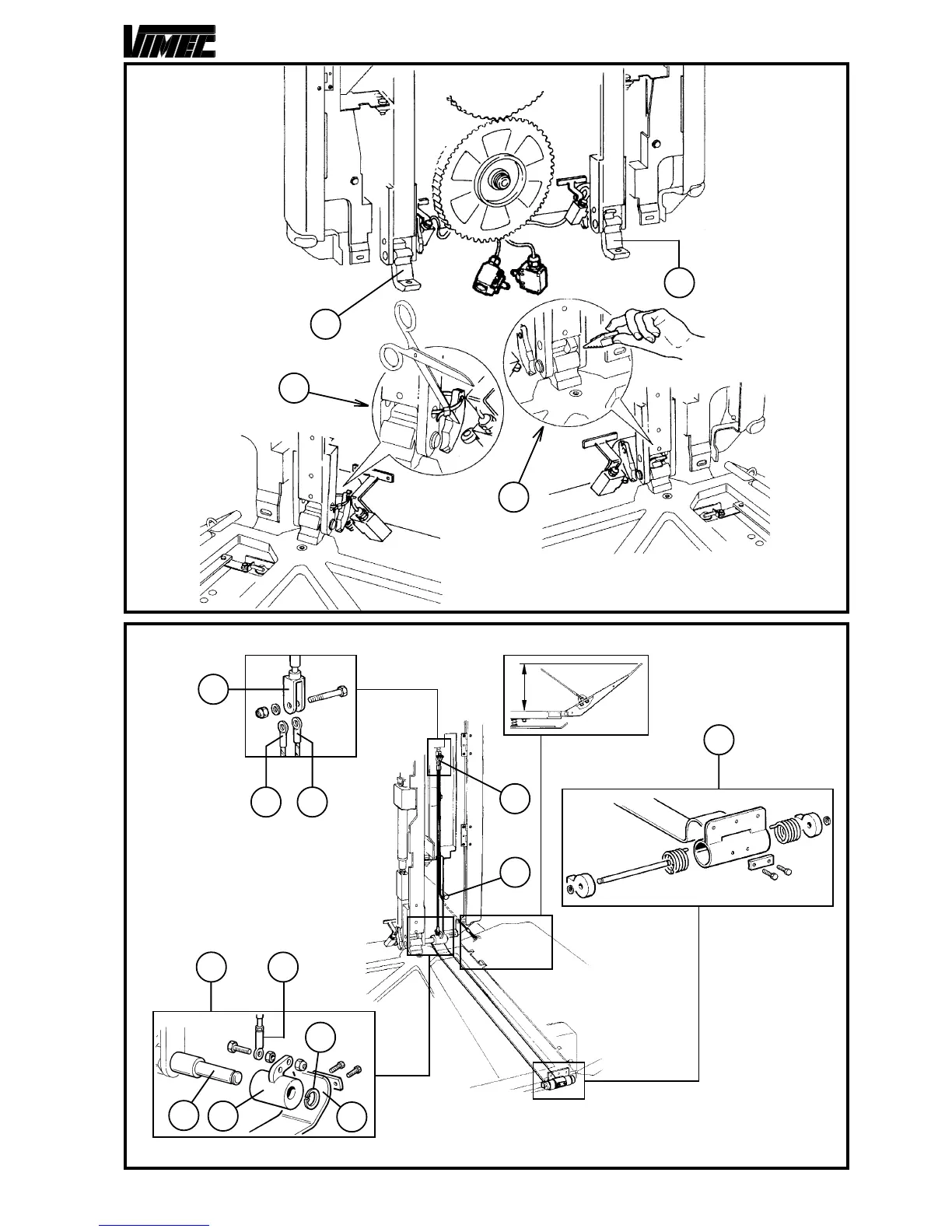 VIMEC