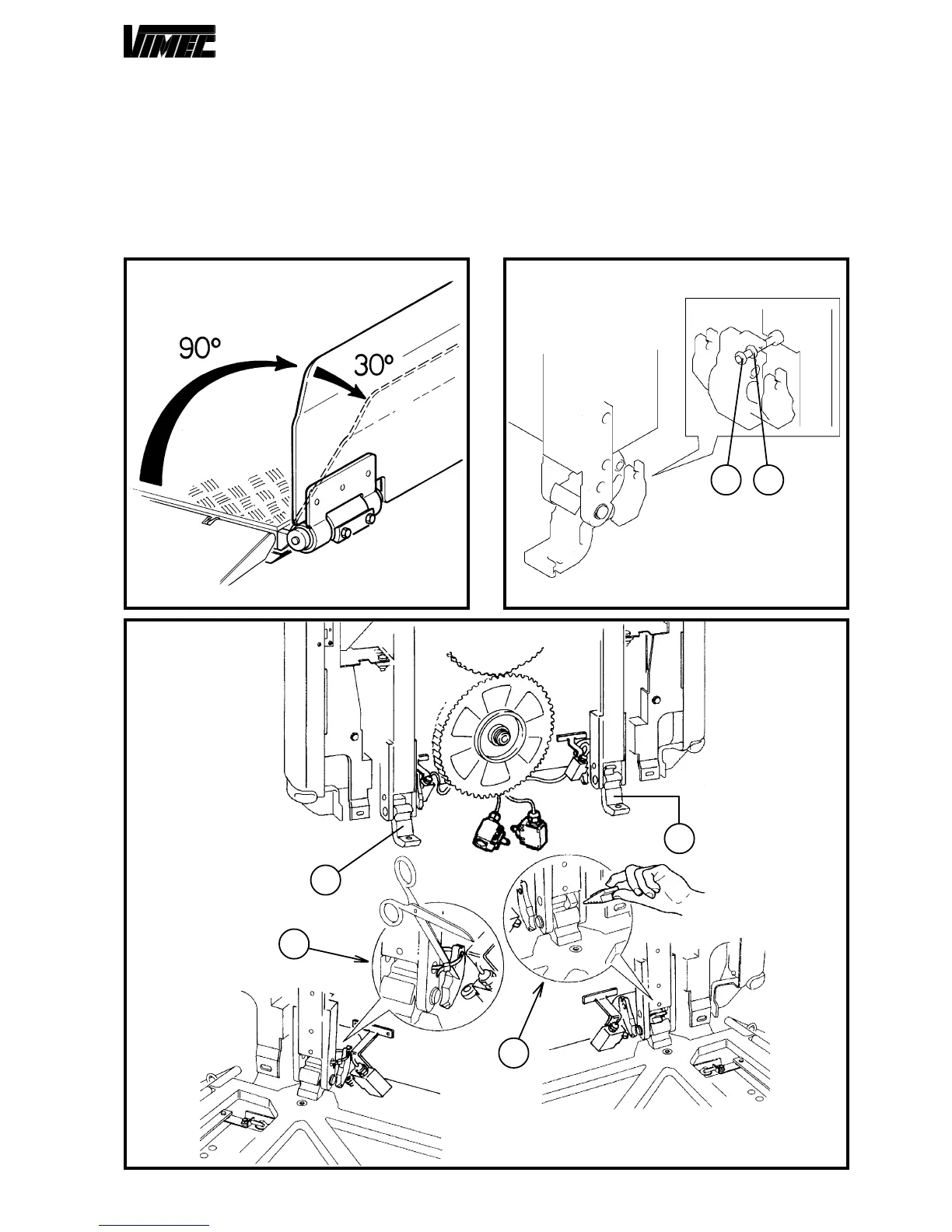 VIMEC

90°

30°