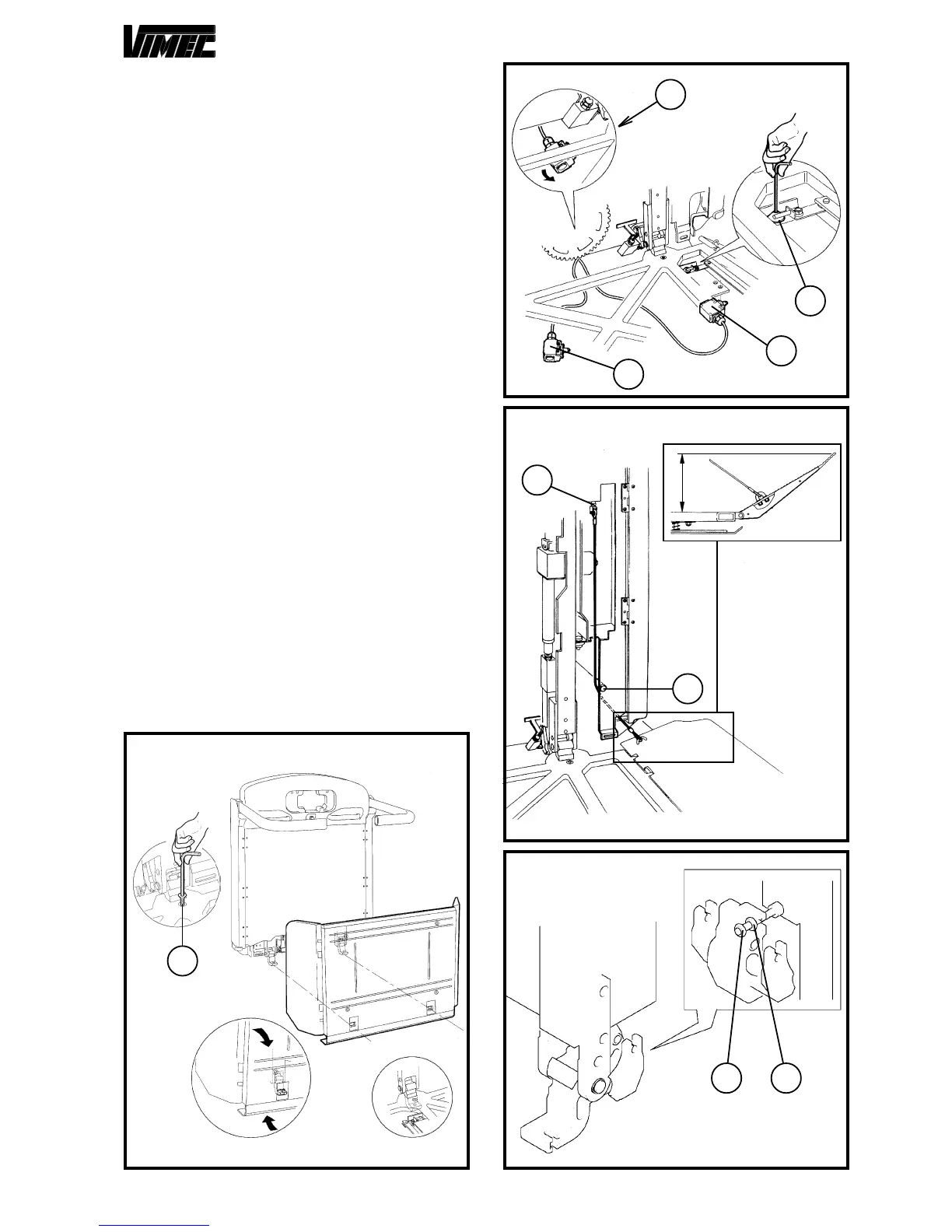 VIMEC