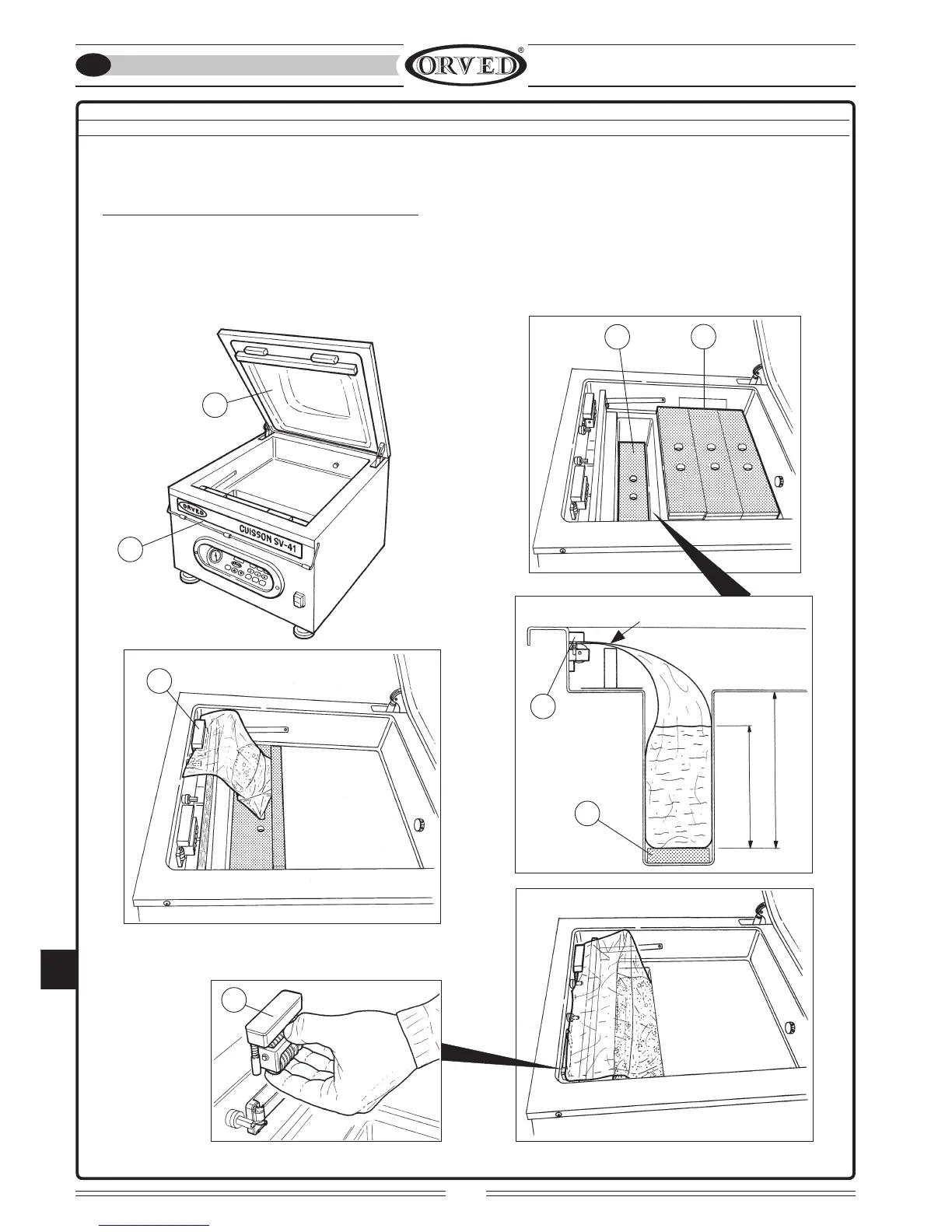 ORVED®

ORVED

CUISSON SV-41