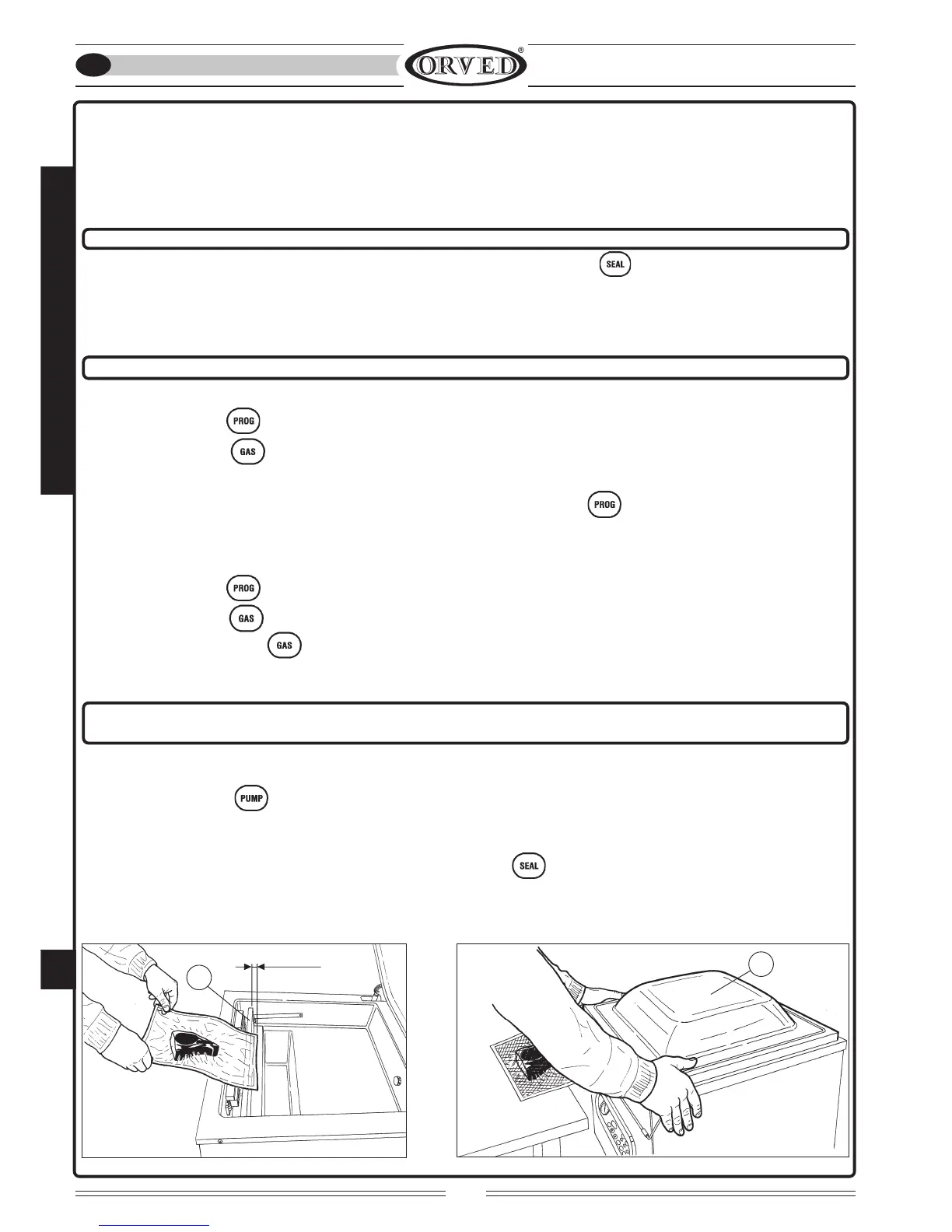 ORVED®

SEAL

PROG

GAS

PROG

PROG

GAS

GAS

PUMP

SEAL