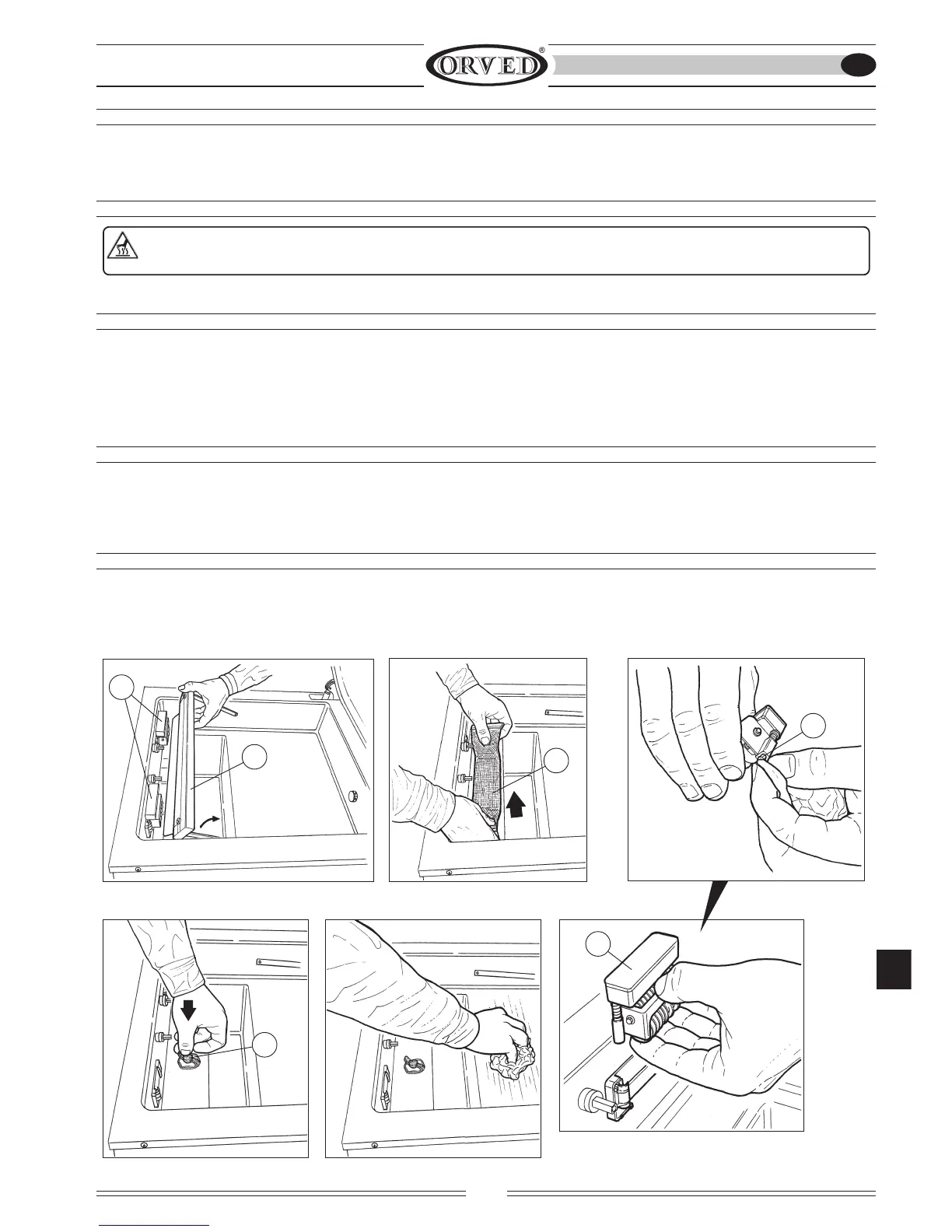 ORVED®