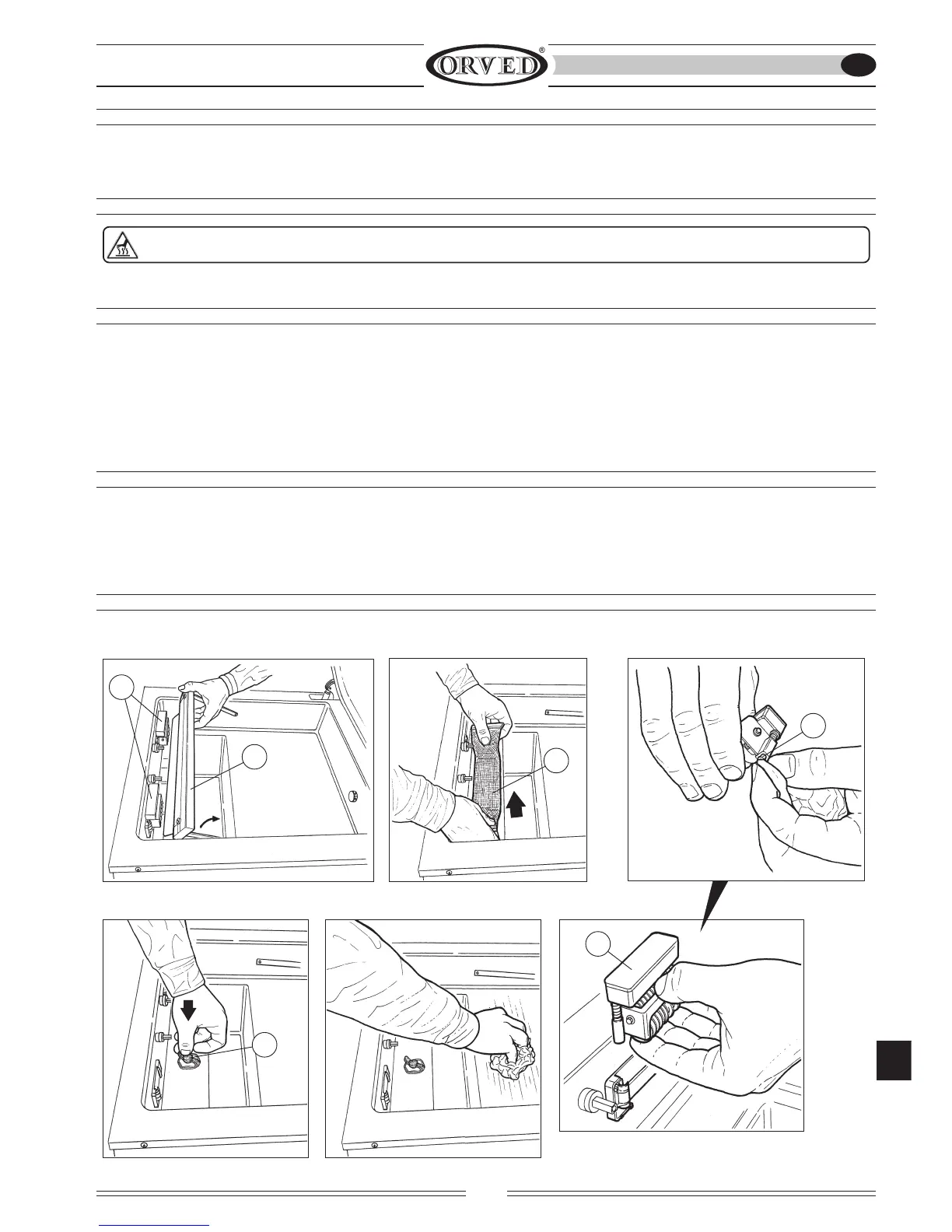 ORVED®