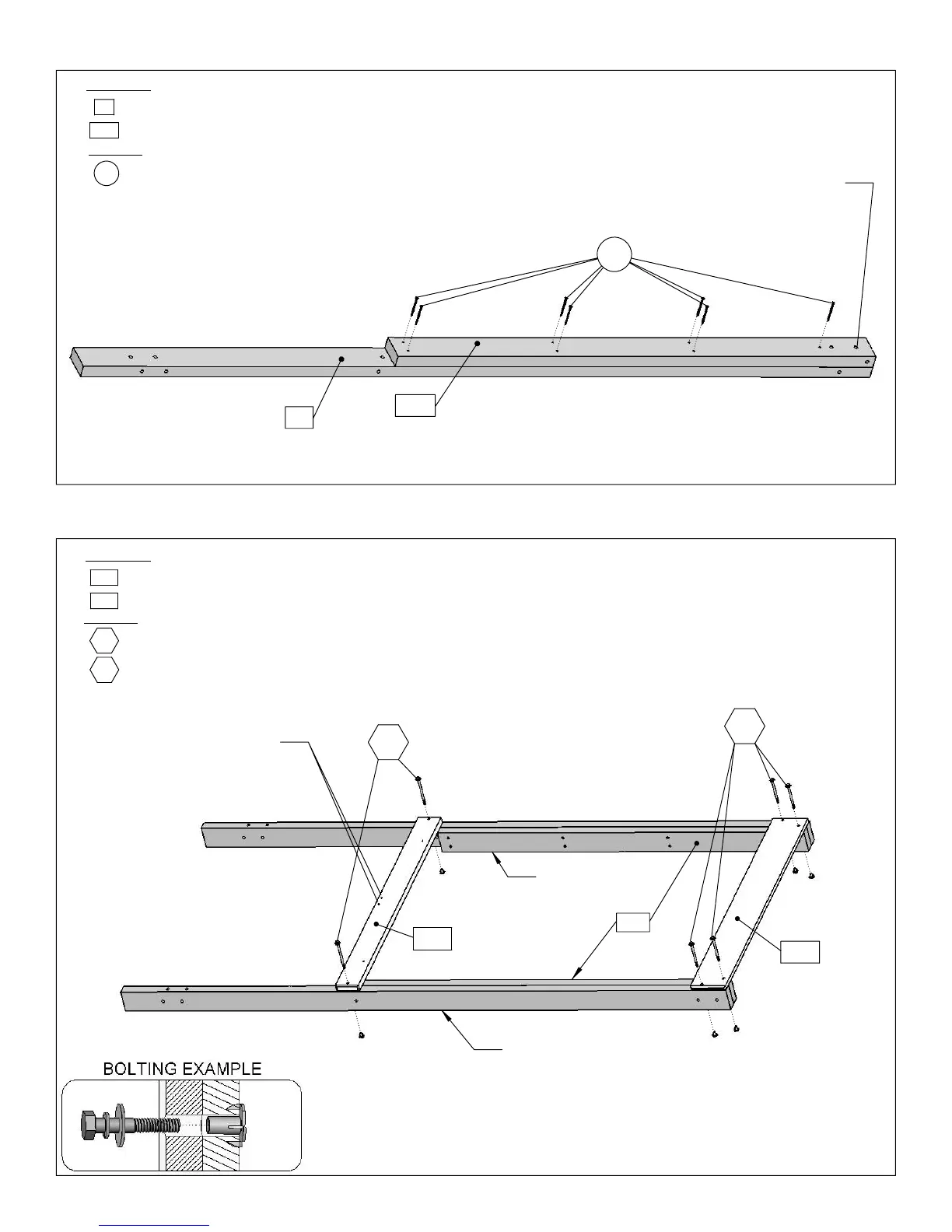 BOLTING EXAMPLE